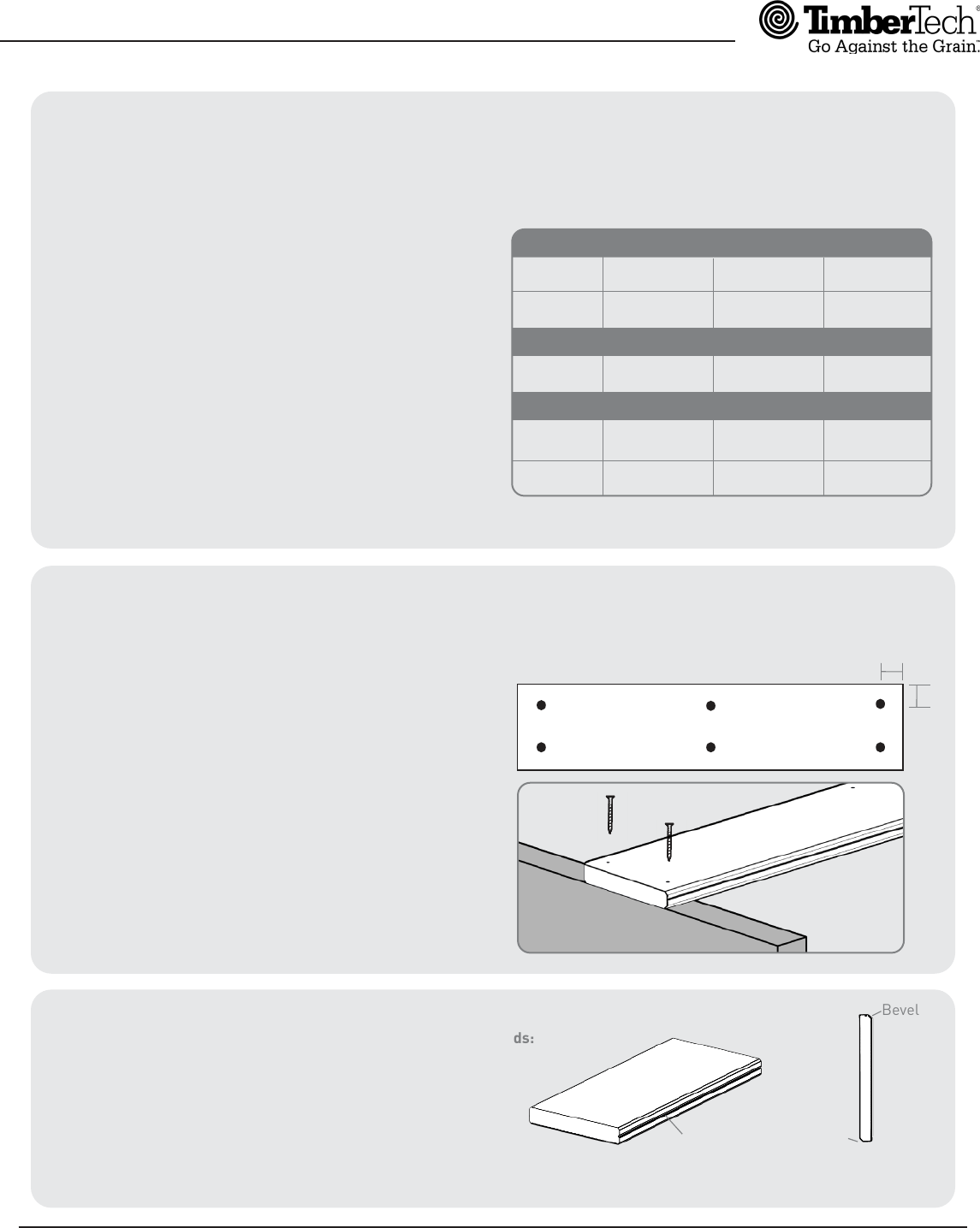 TimberTech®
Go Against the Grain.™

ds:

Bevel