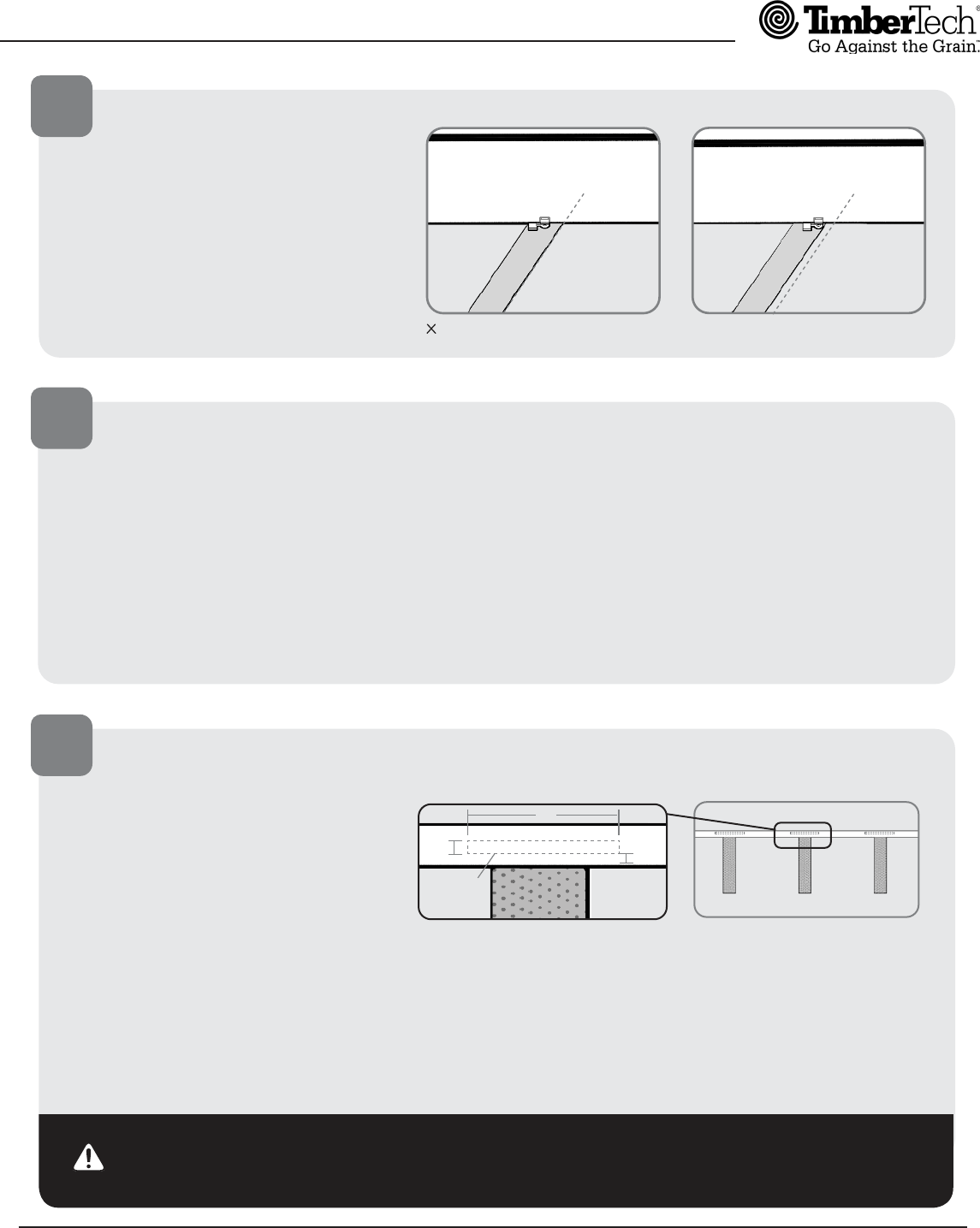 TimberTech®
Go Against the Grain.™

×