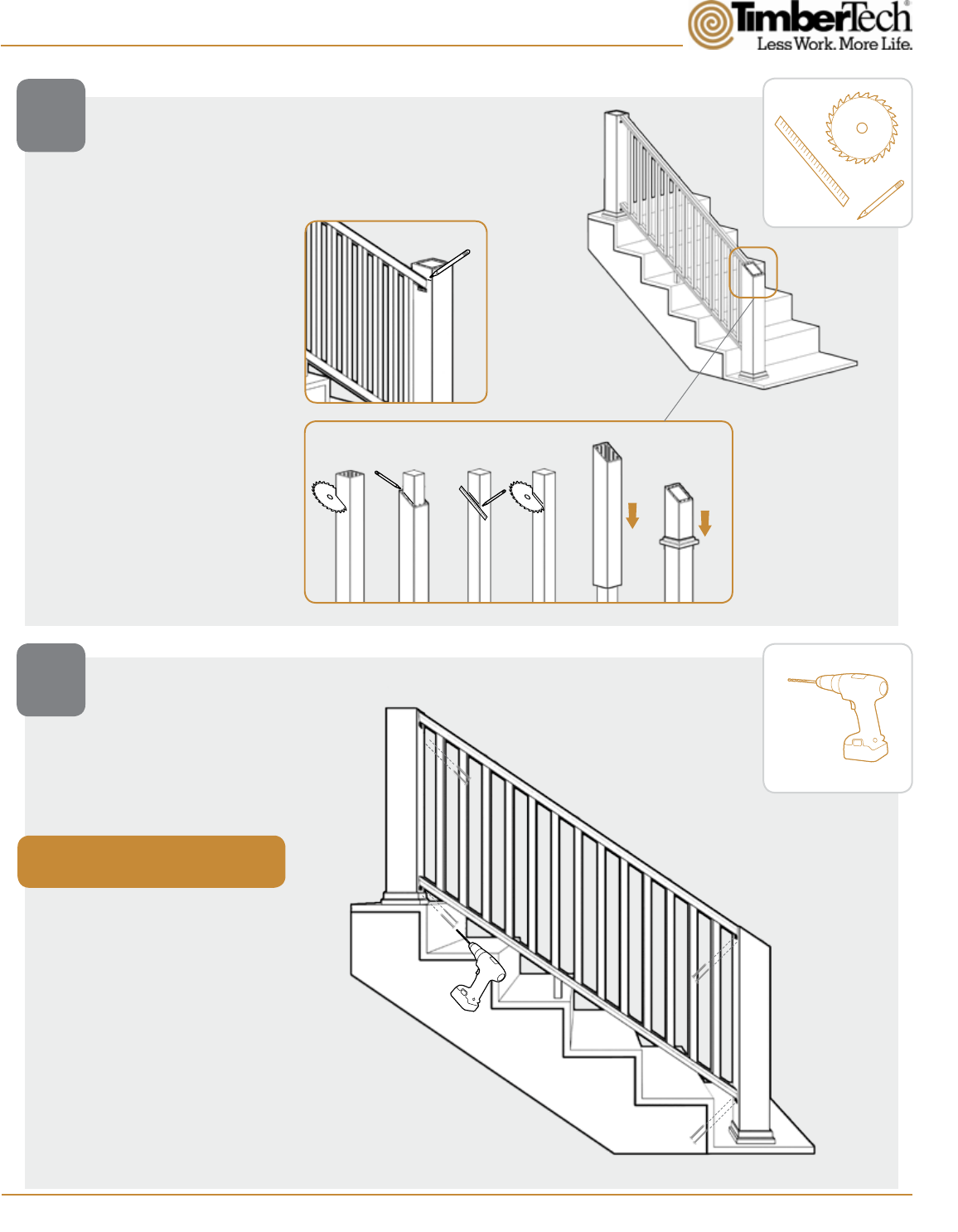 TimberTech®
Less Work. More Life.