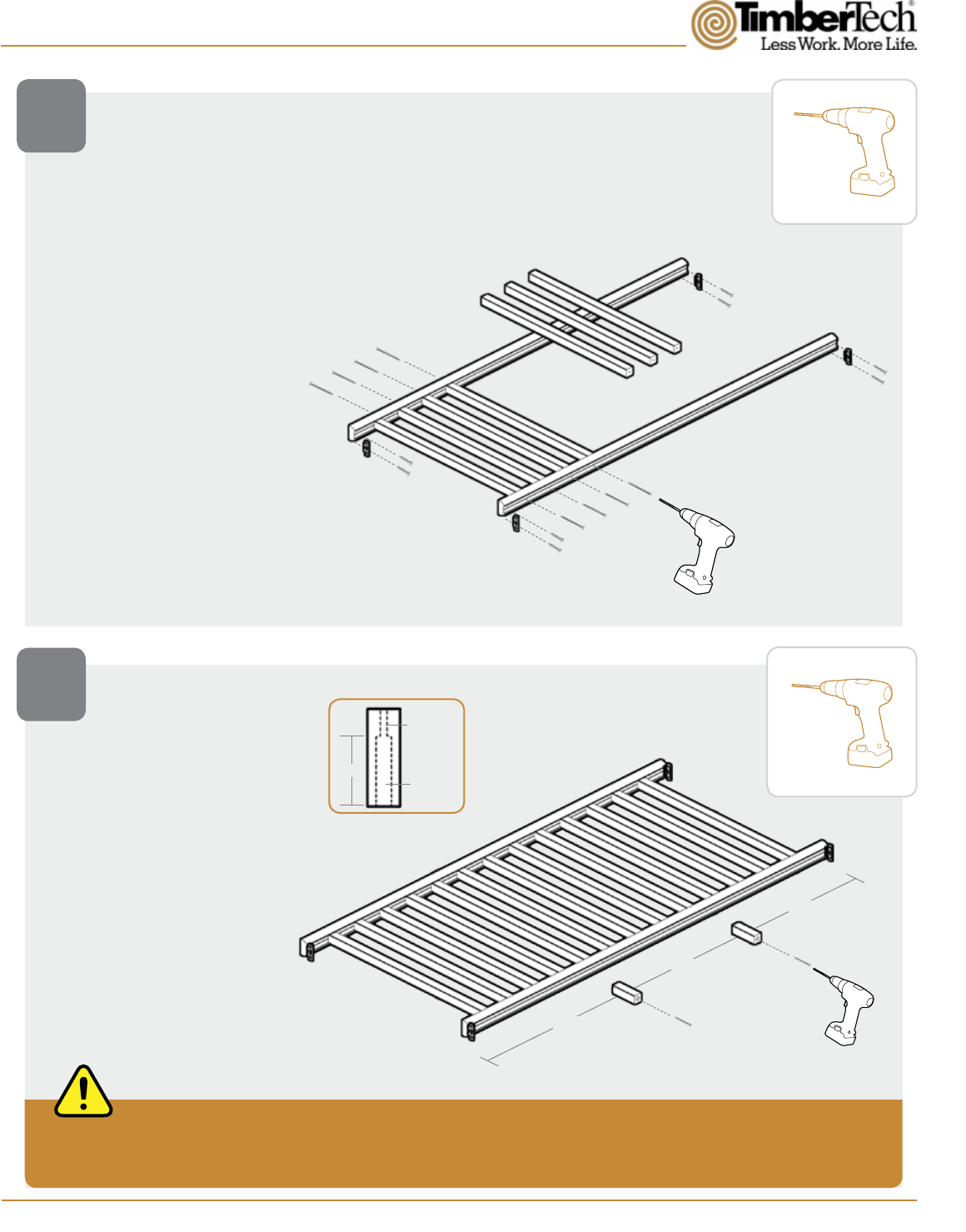 TimberTech®
Less Work. More Life.