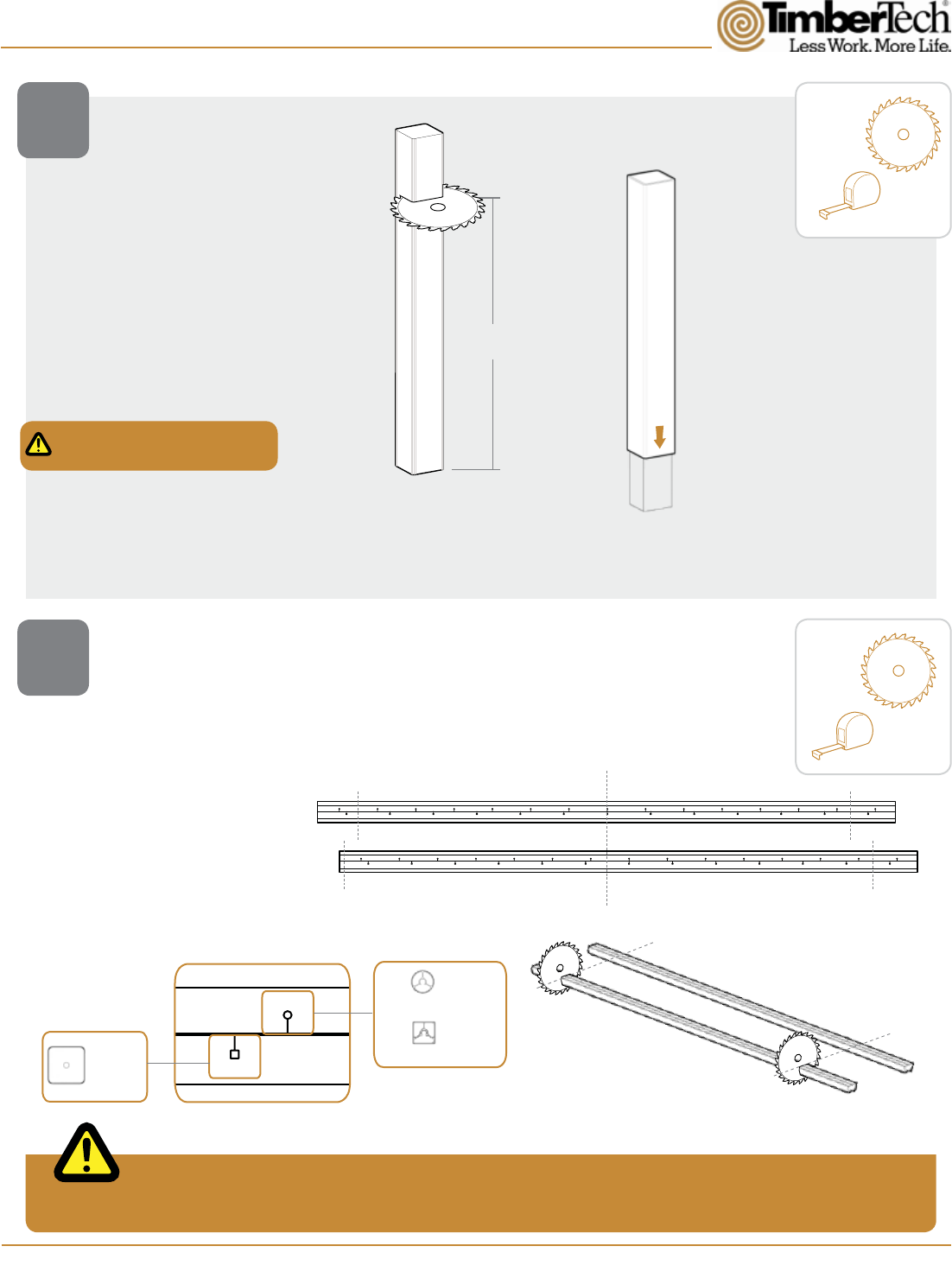 TimberTech®
Less Work. More Life.