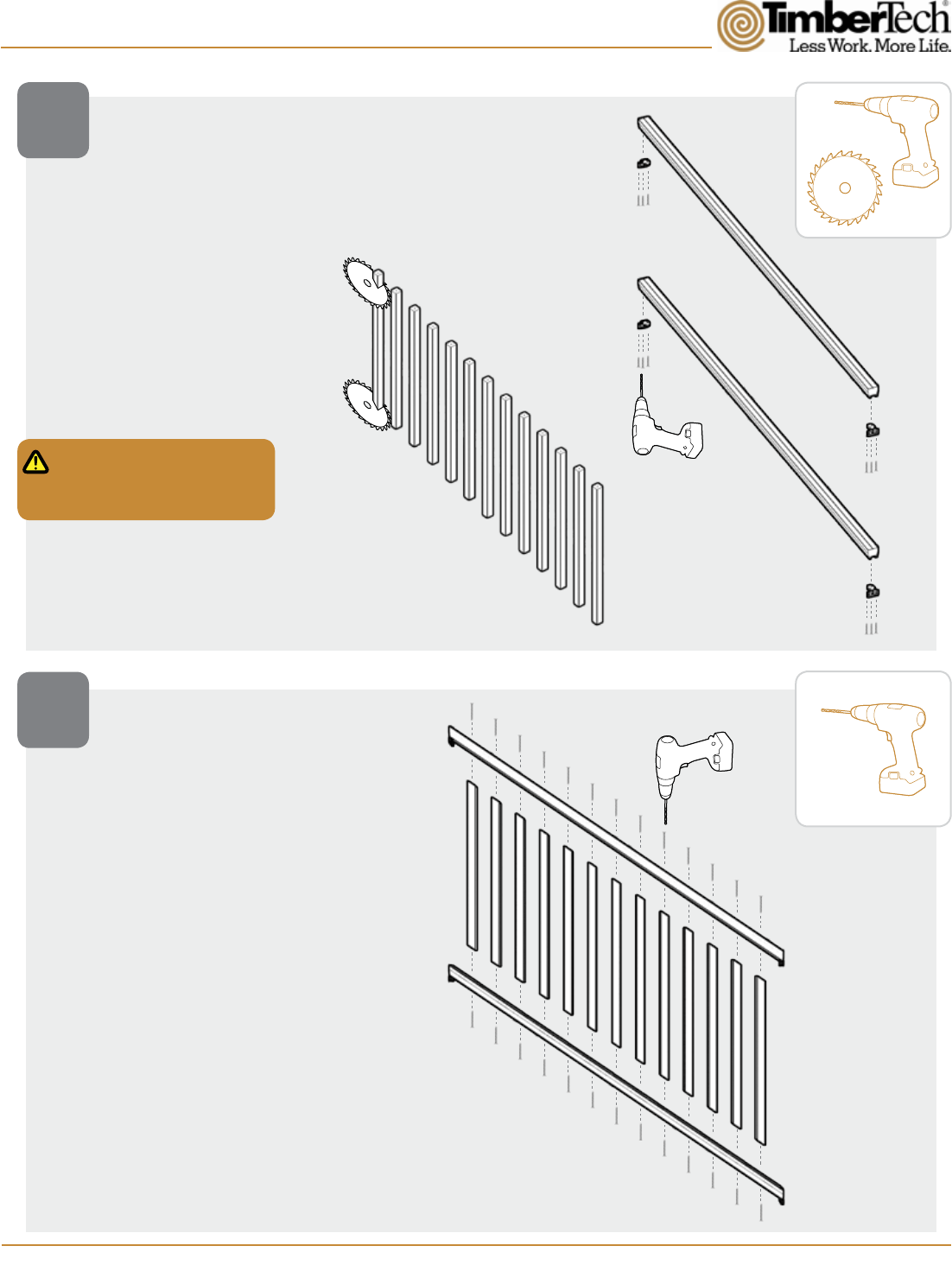 TimberTech®
Less Work. More Life.