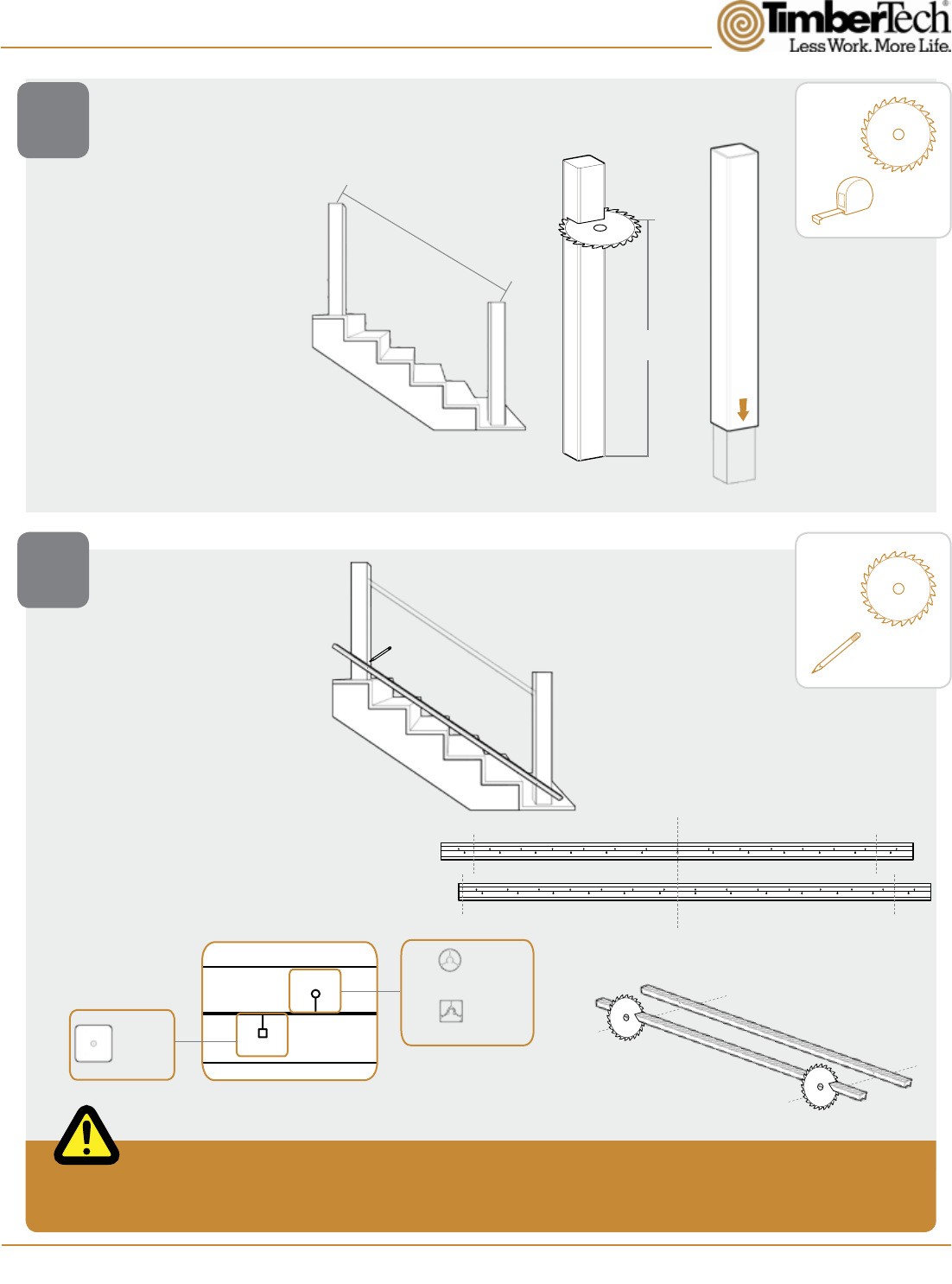 TimberTech®
Less Work. More Life.