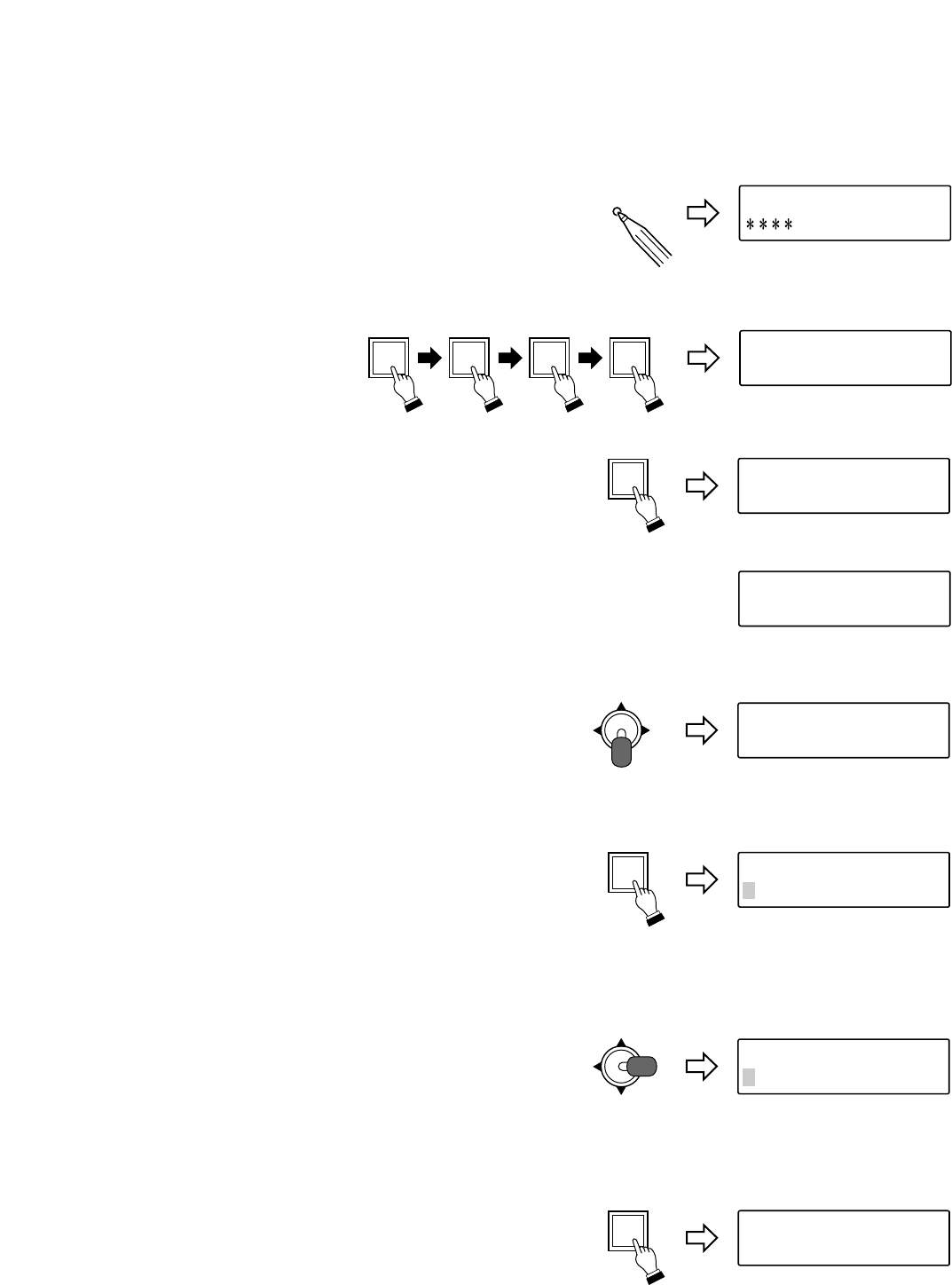 ****