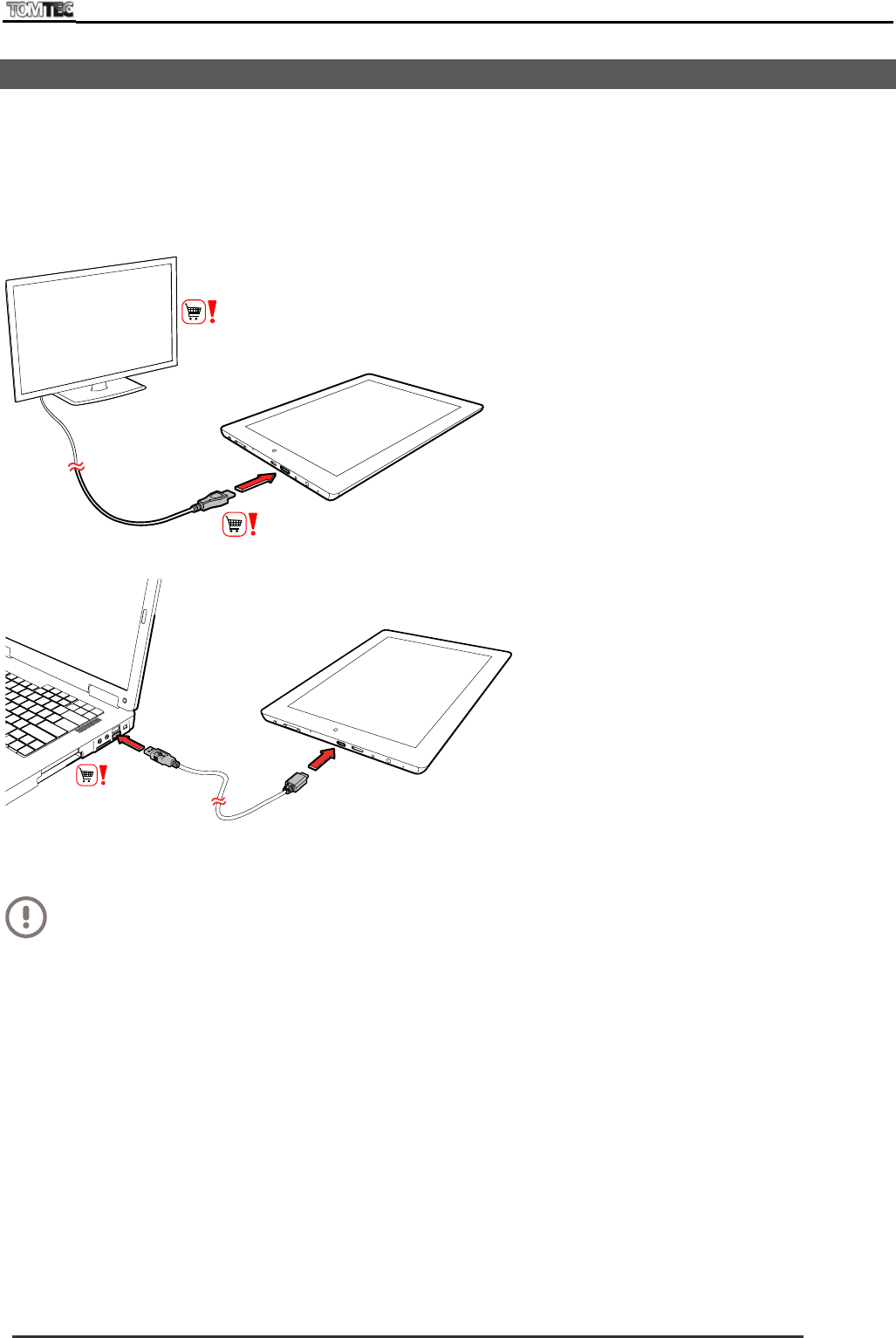 TOMTEC