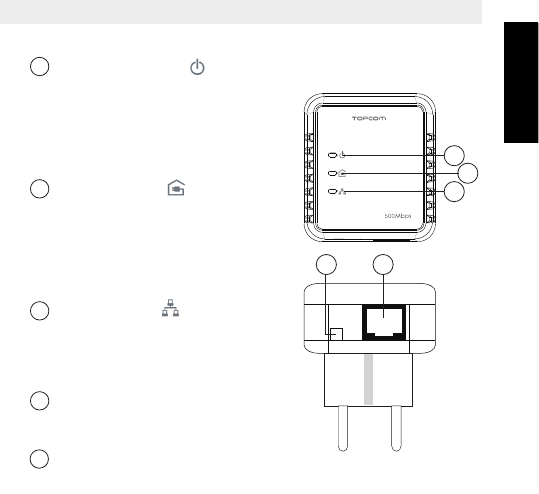 TOPCOM

500Mbps