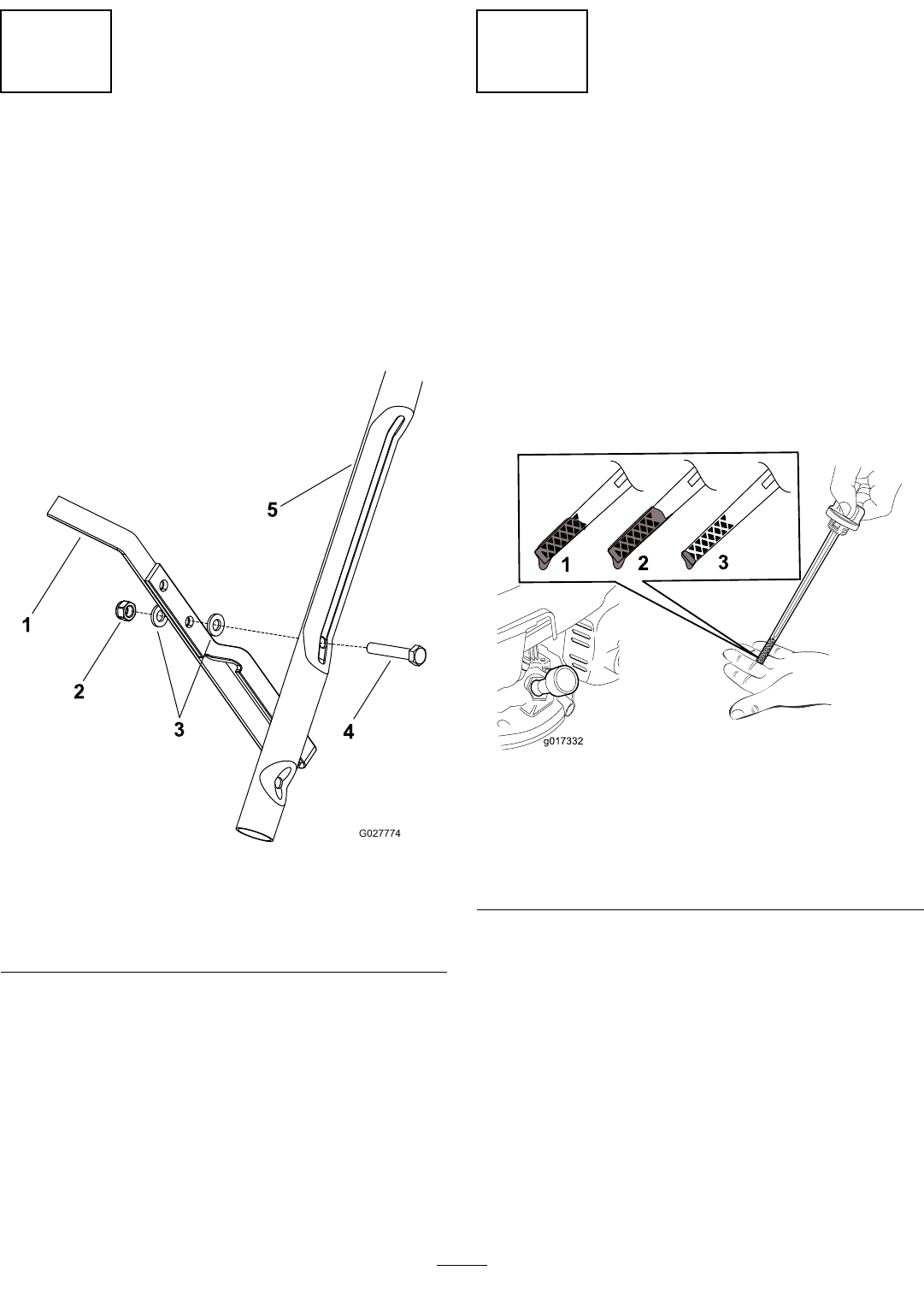 5

1

2

3

4

G027774

1

2

3

g017332