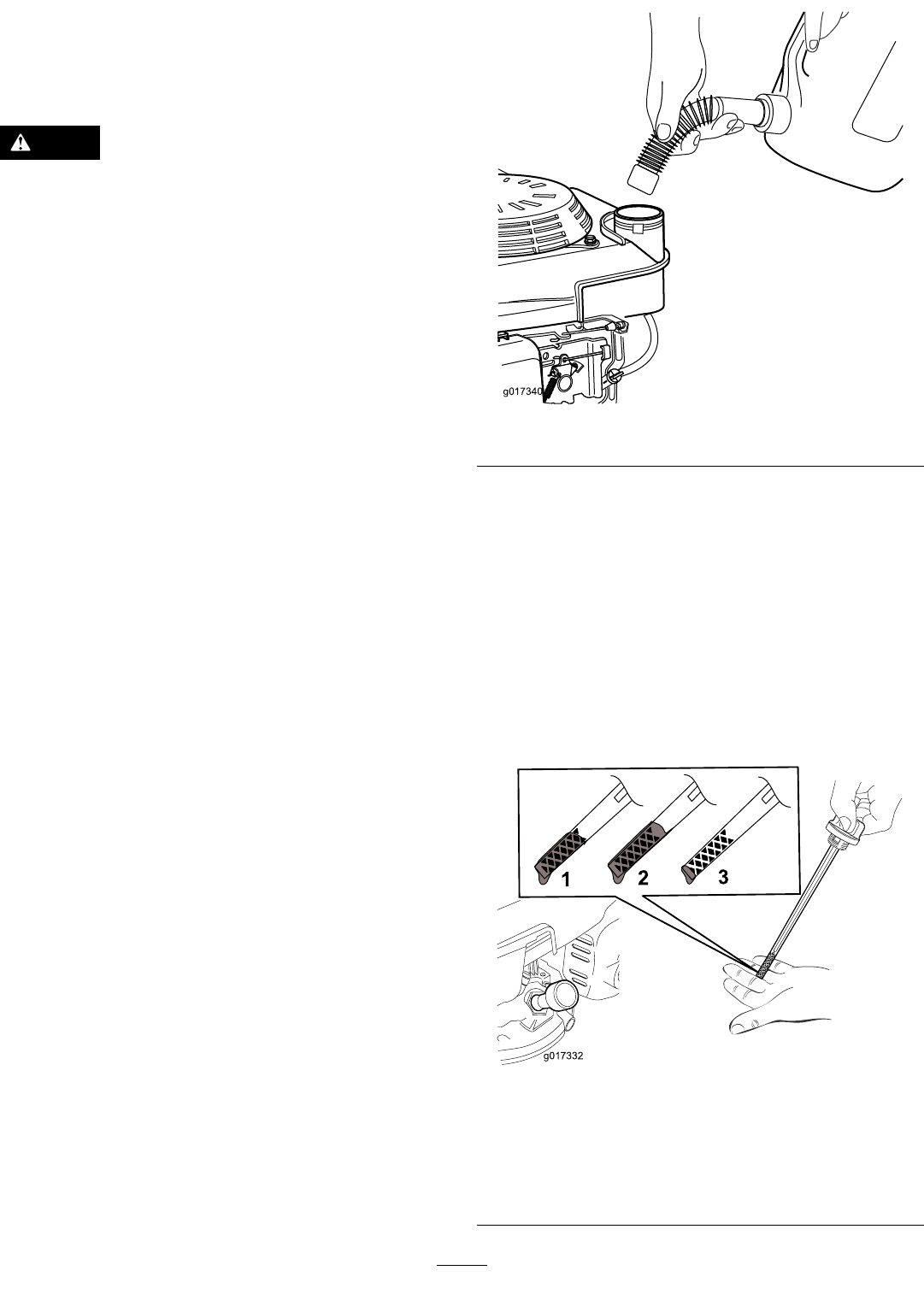 g017340

1
2
3
g017332