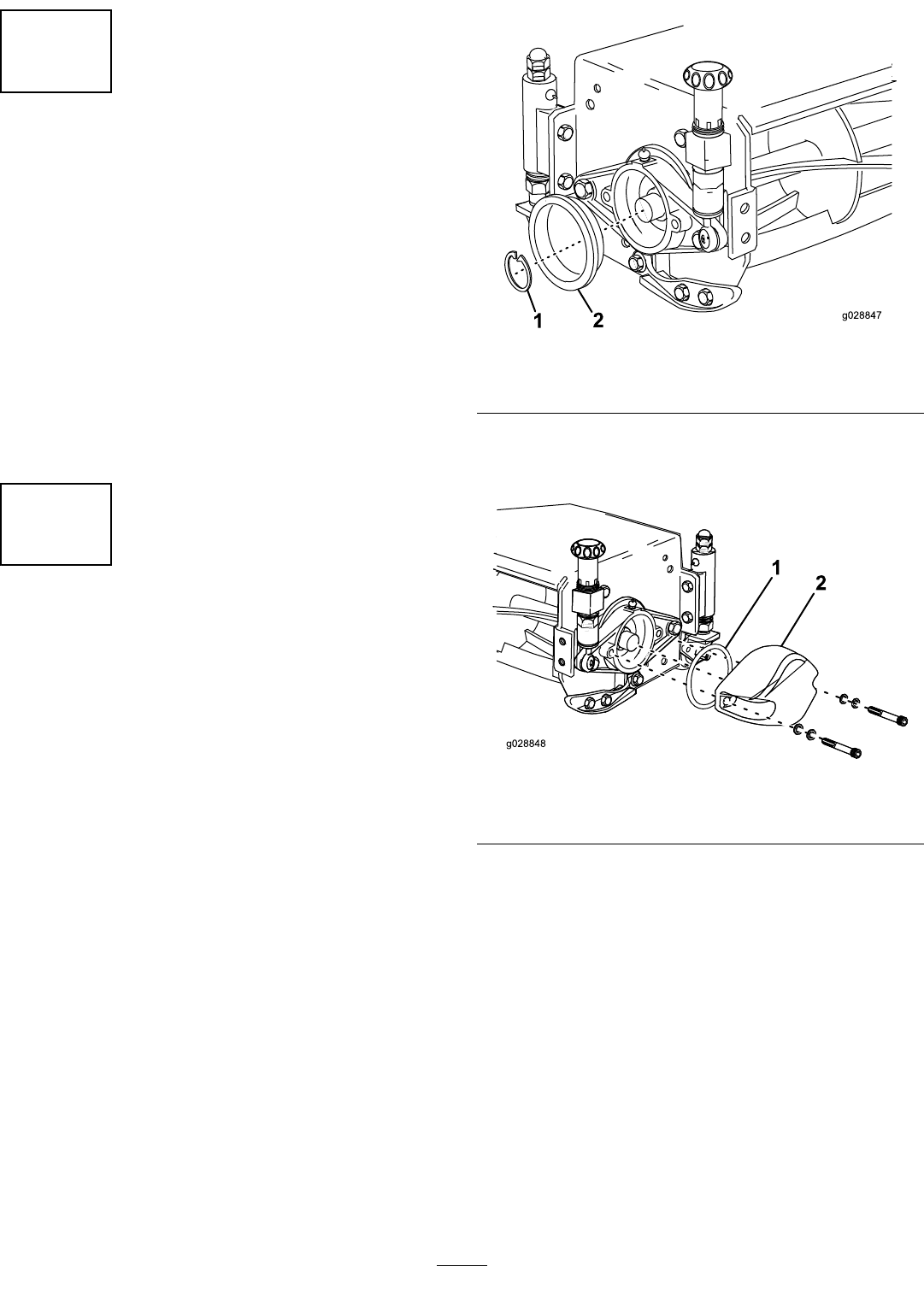 1
2
g028847

1
2
g028848