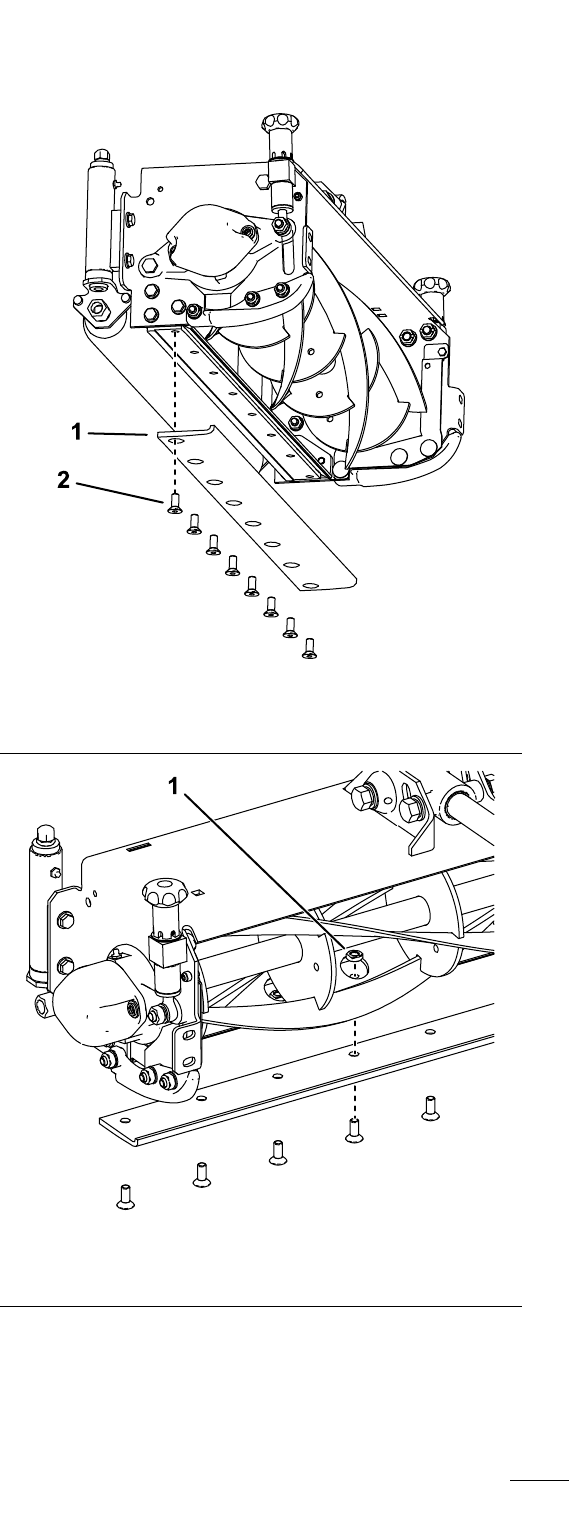 1
2

1