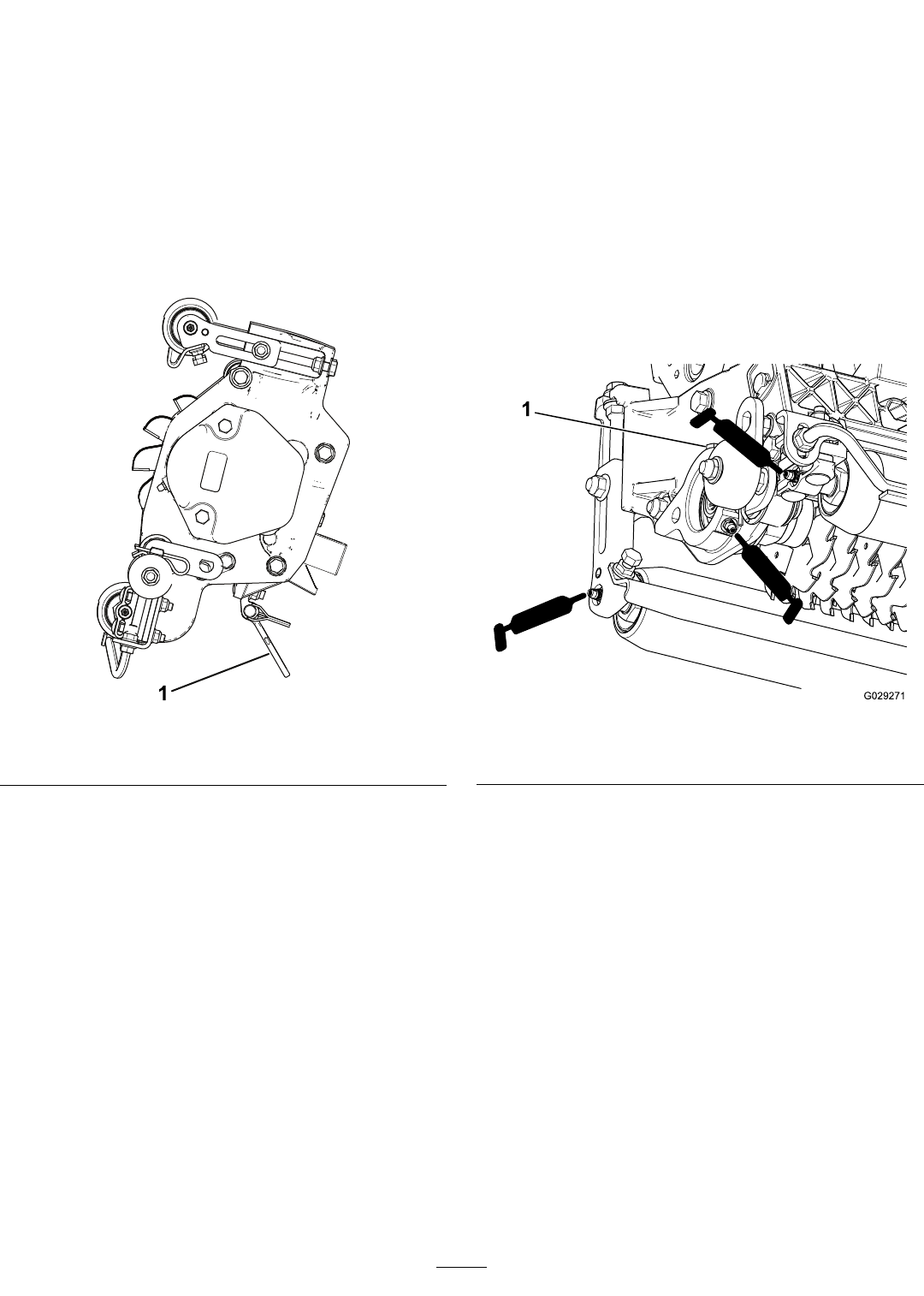 1

1

G029271