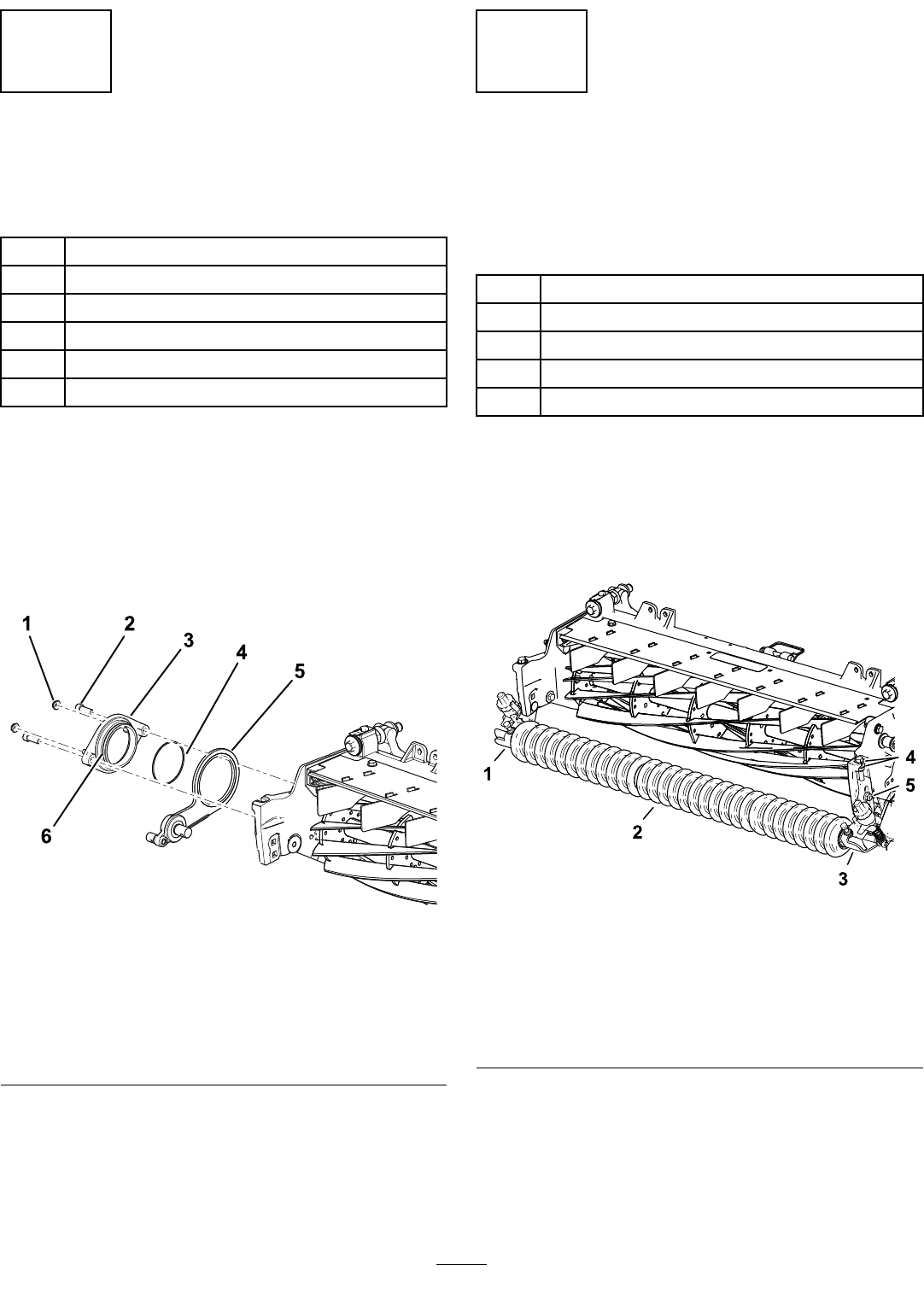 1
2
3
4
5
6

1
2
3
4
5