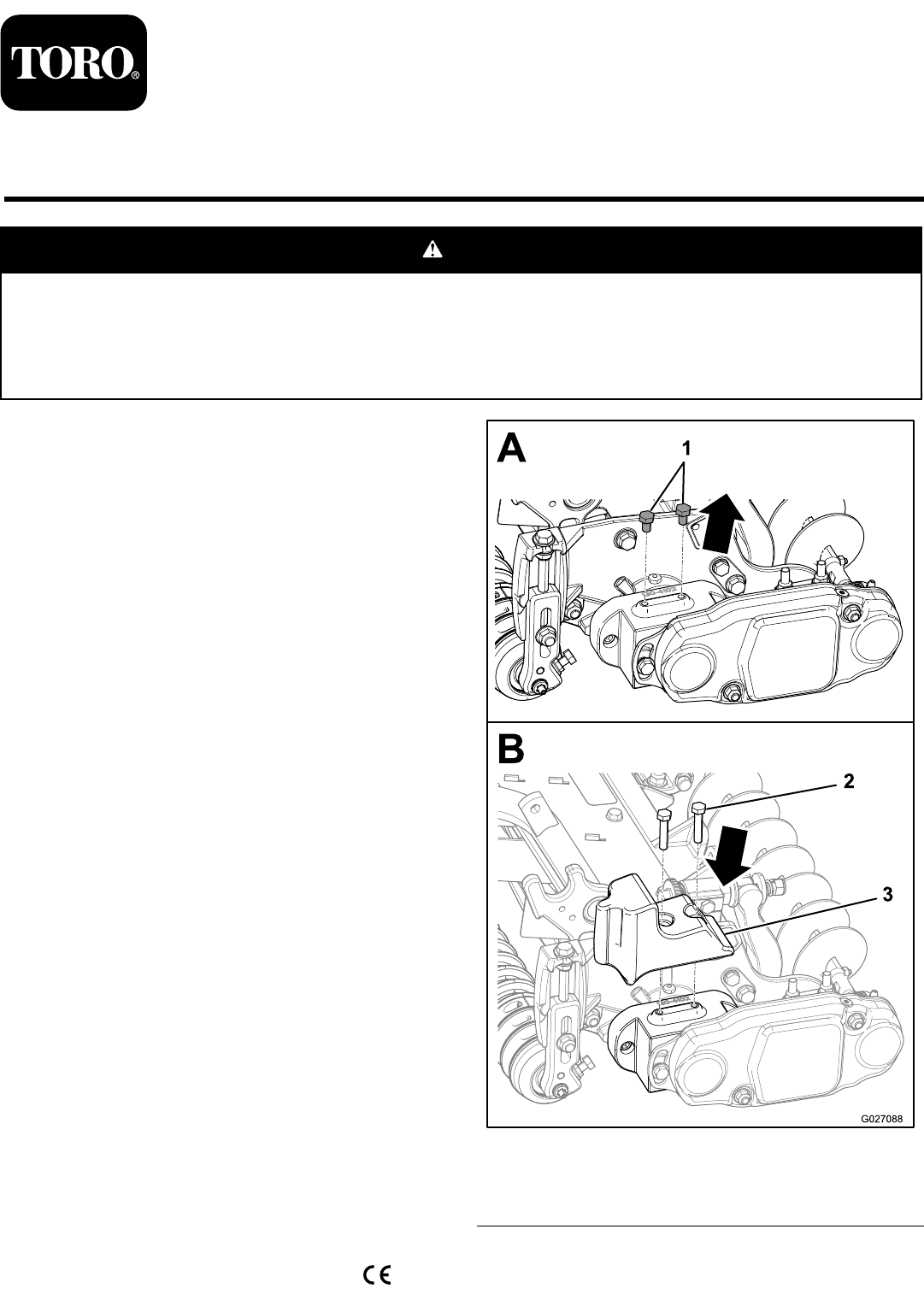 TORO®

A

1

B

2

3

G027088

CE