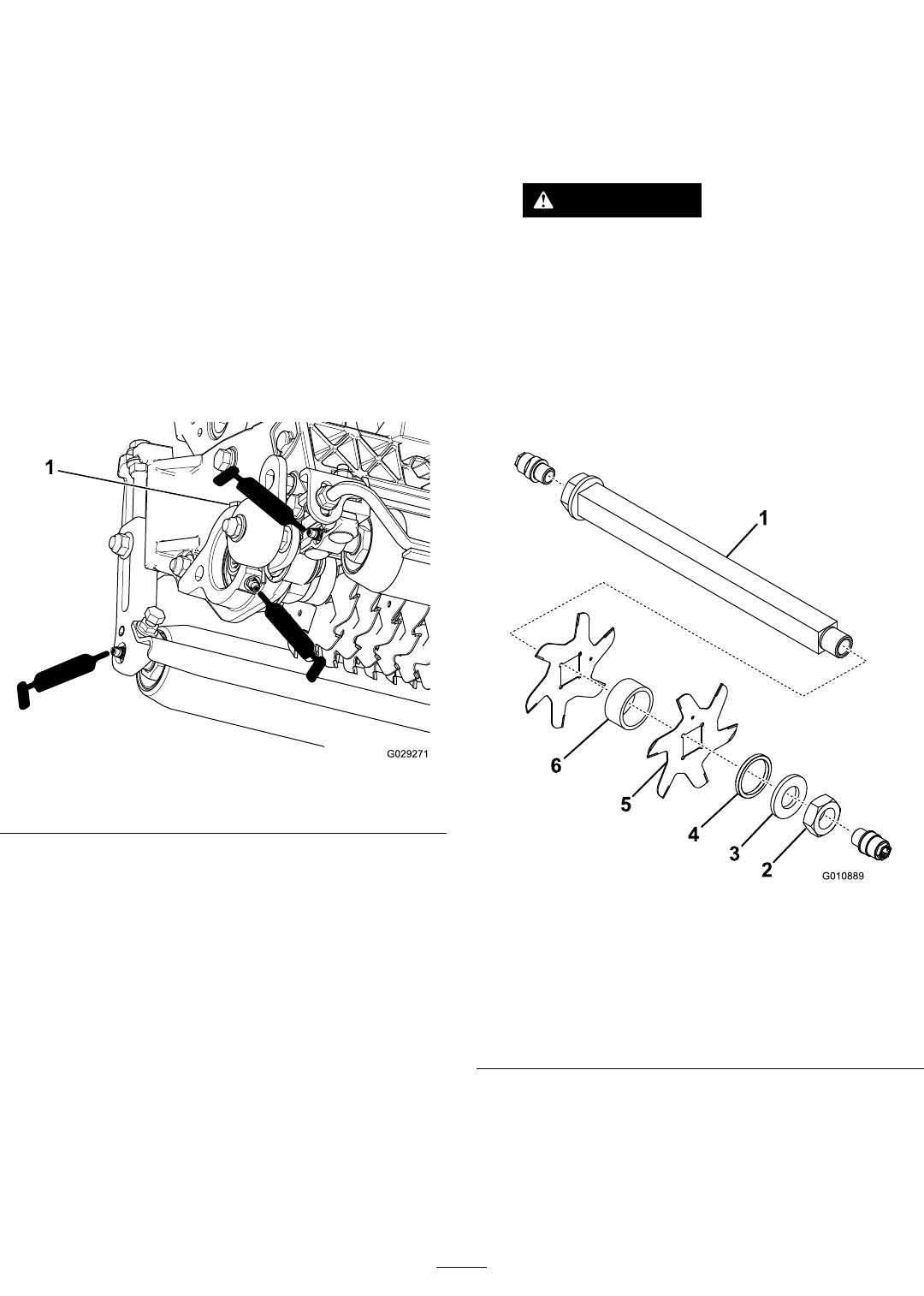 1

G029271

1

6

5

4

3

2

G010889