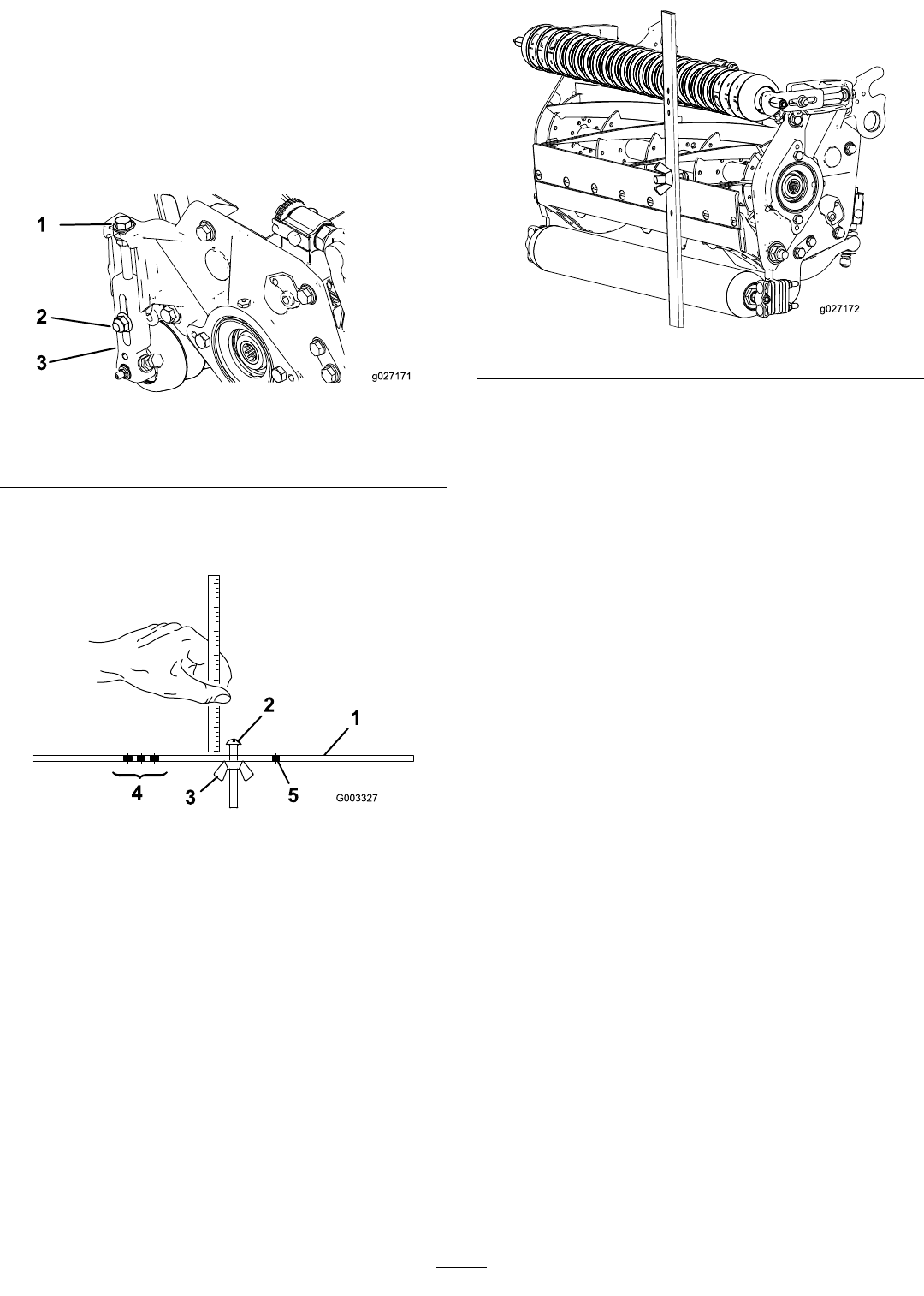 1
2
3
g027171

2
1
4
3
5
G003327

g027172