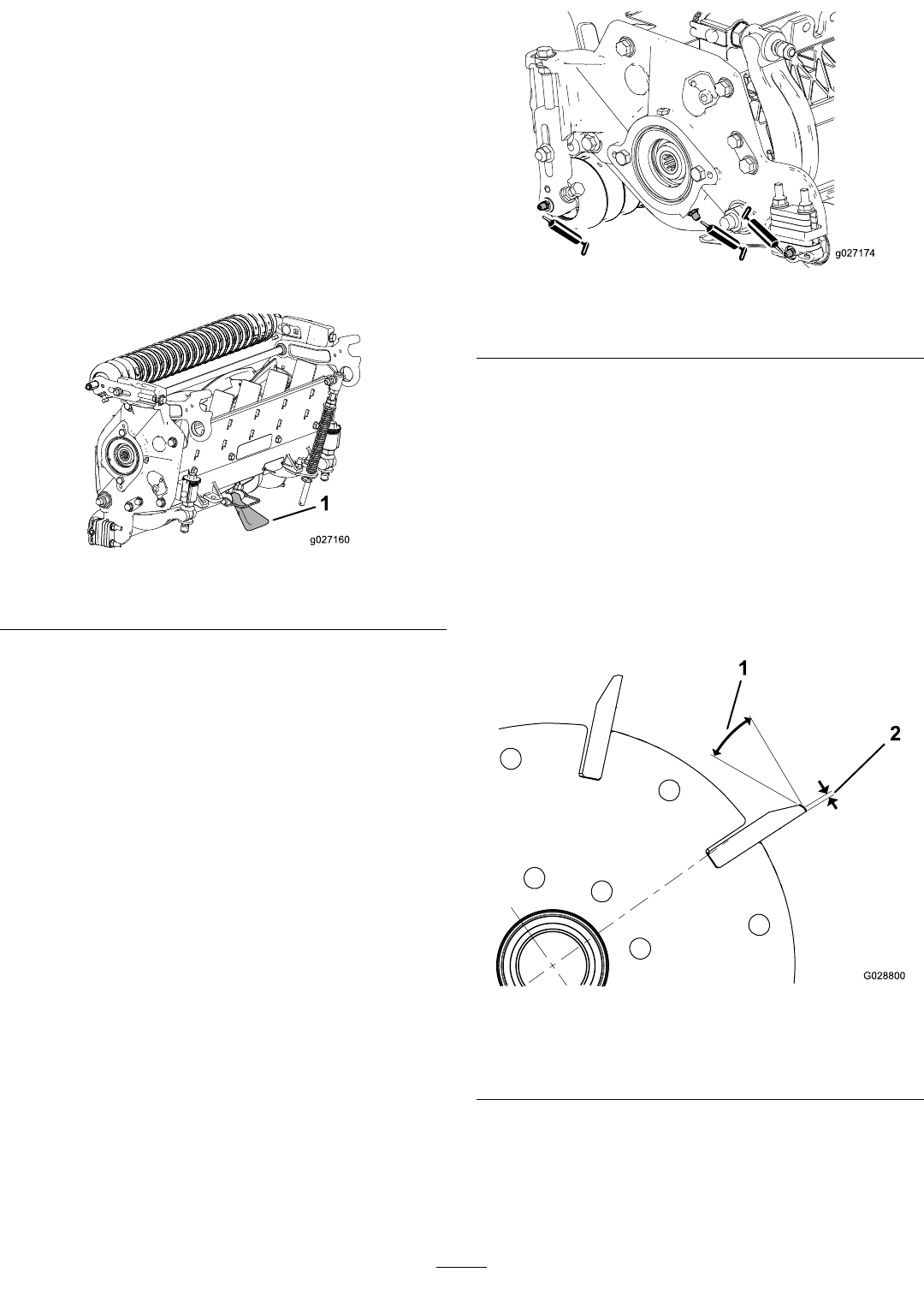 1

g027160

g027174

1

2

G028800