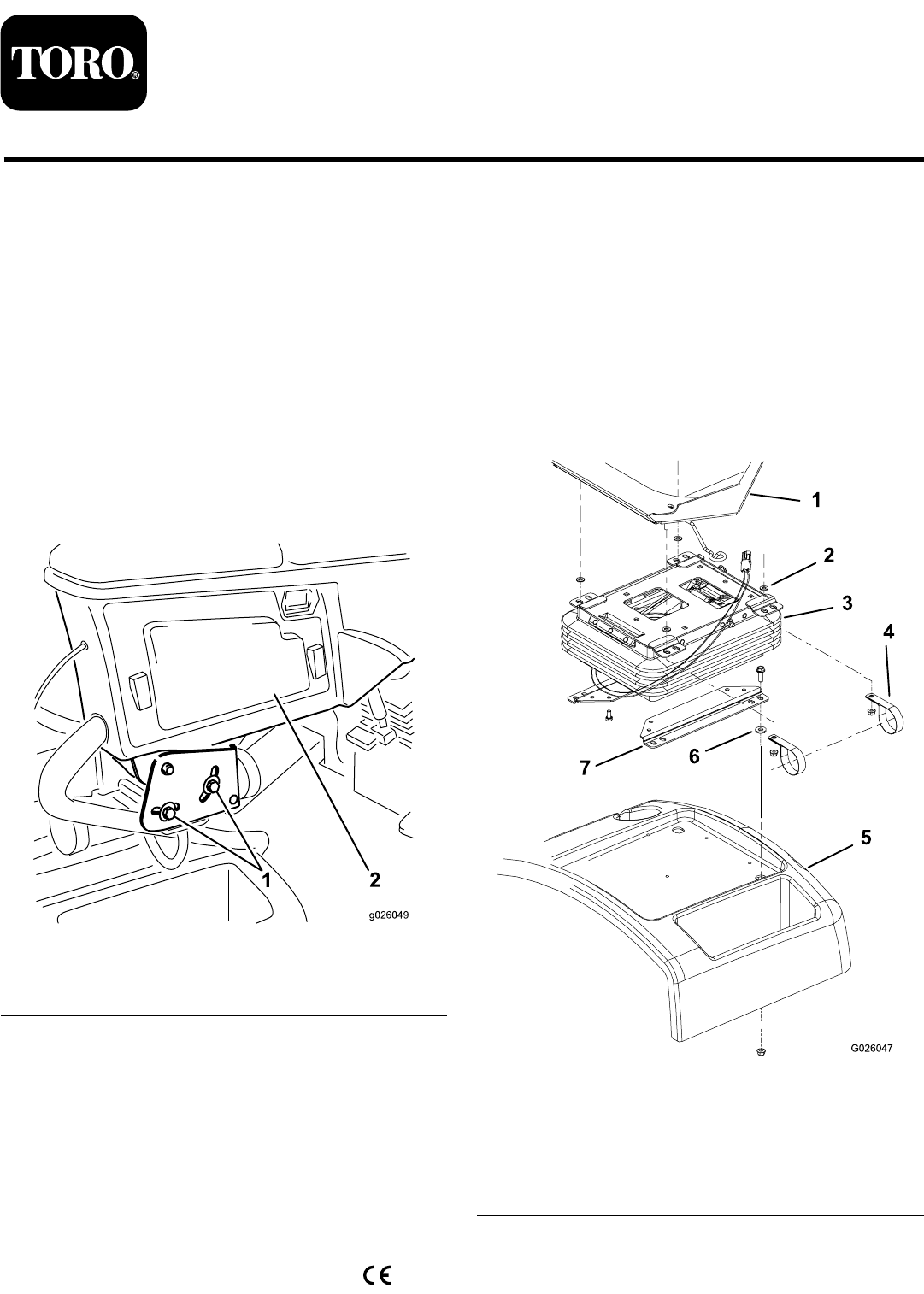 TORO®

1

2

g026049

1
2
3
4
7
6
5

G026047

CE