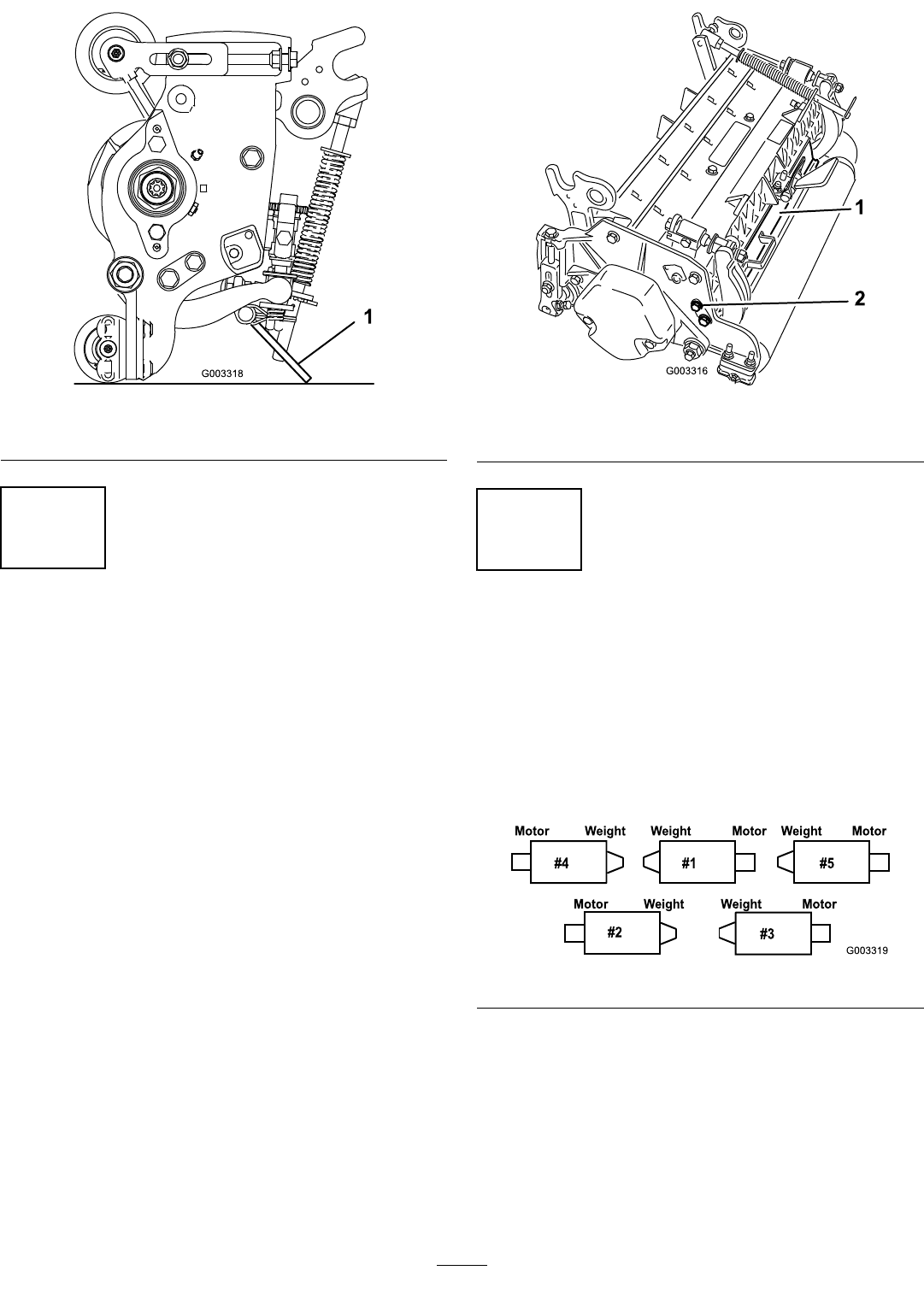 1

G003318

1

2

G003316

Motor Weight Weight Motor Weight Motor

#4 #1 #5

Motor Weight Weight Motor

#2 #3

G003319