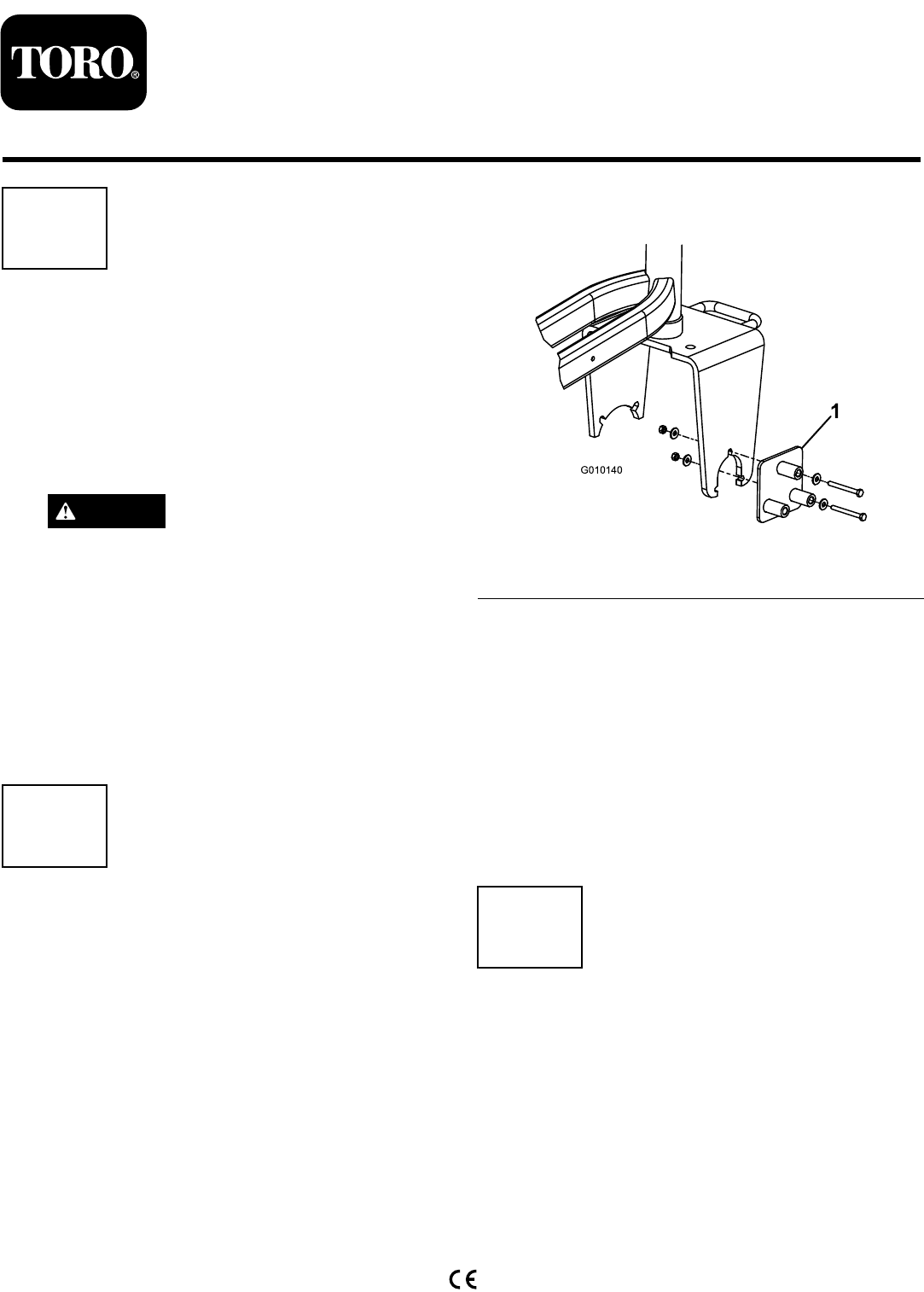 TORO®

1

G010140

CE