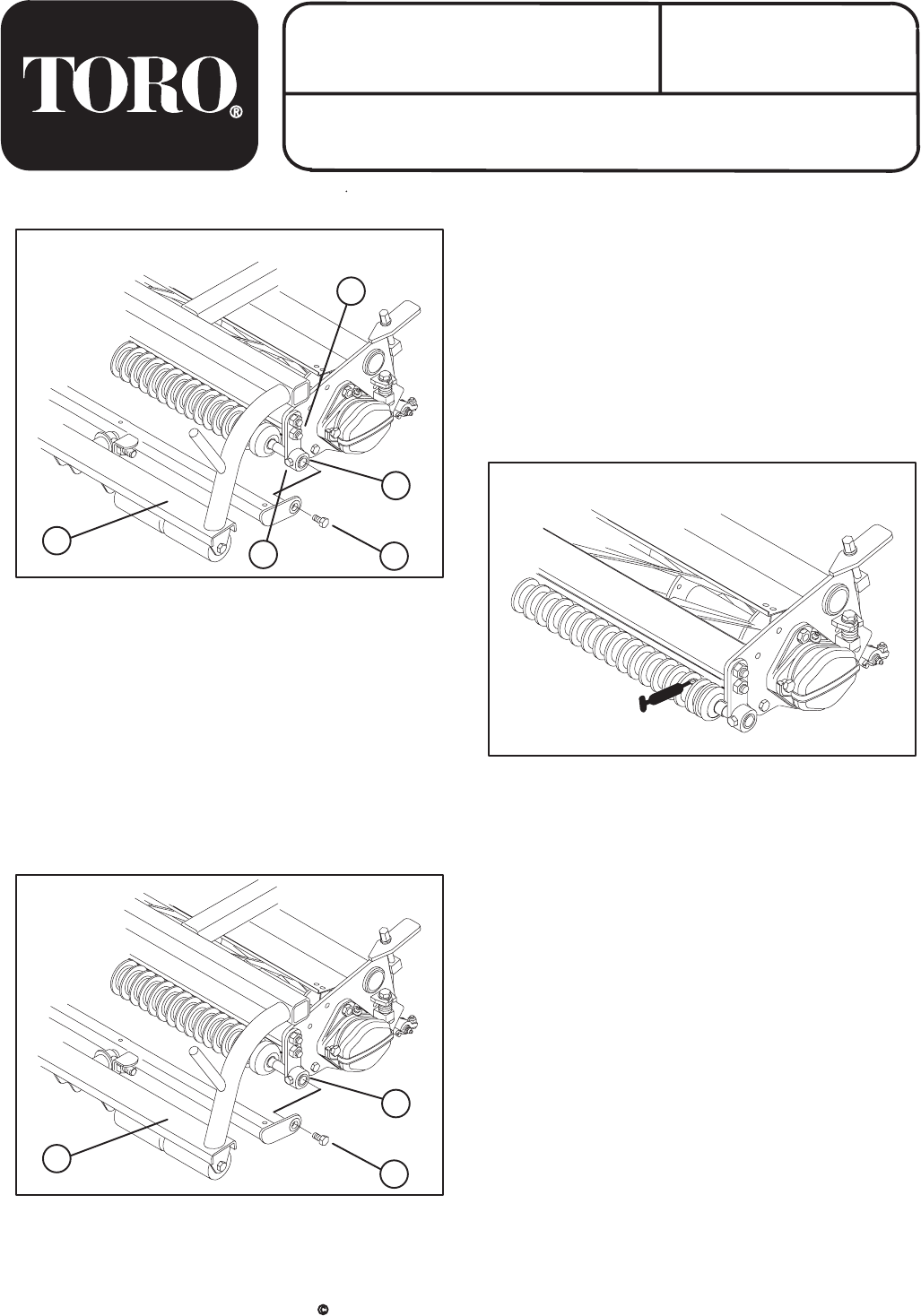 TORO®