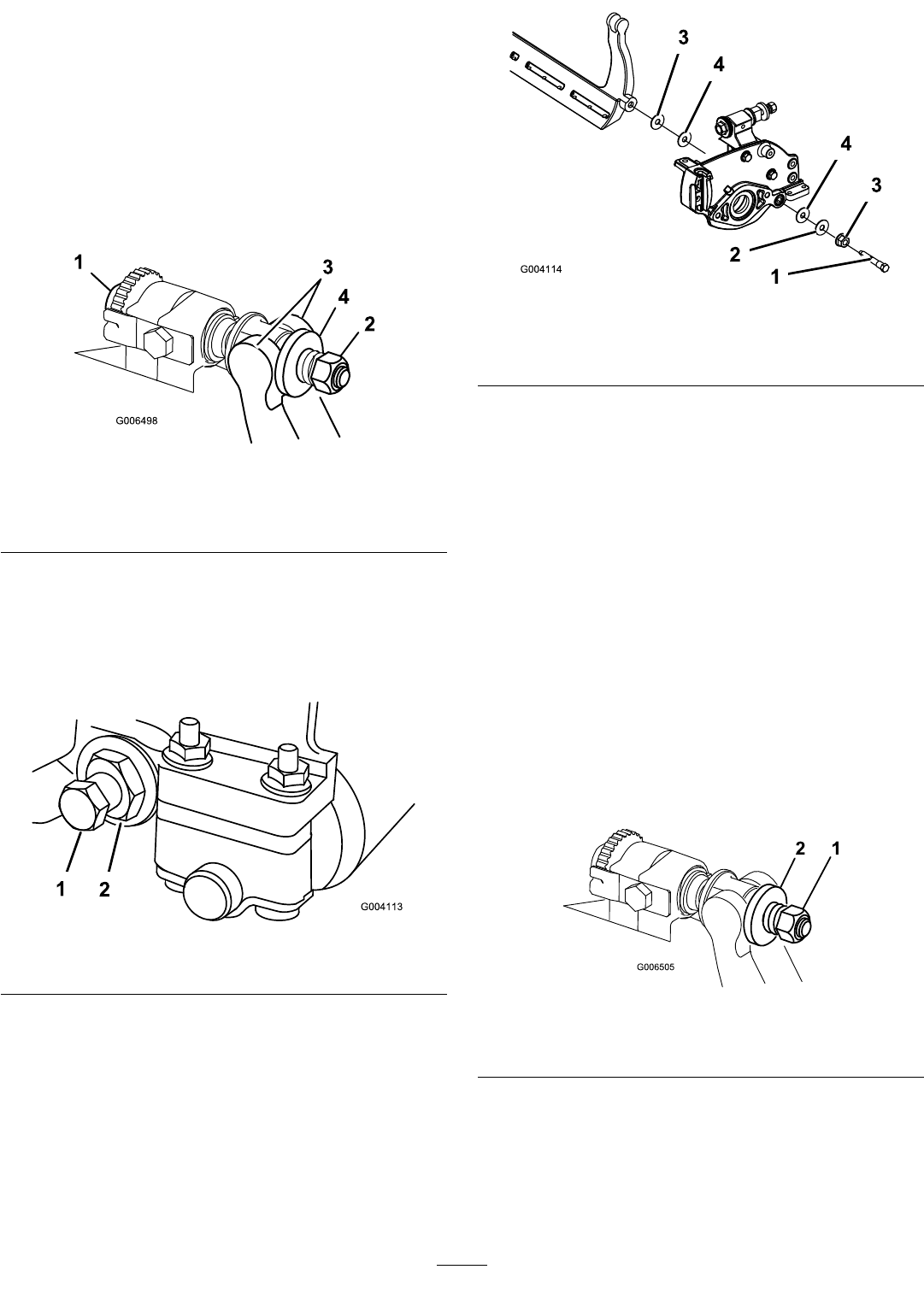 1
3
4
2
G006498

1
2
G004113

3
4
4
3
2
1
G004114

2
1
G006505