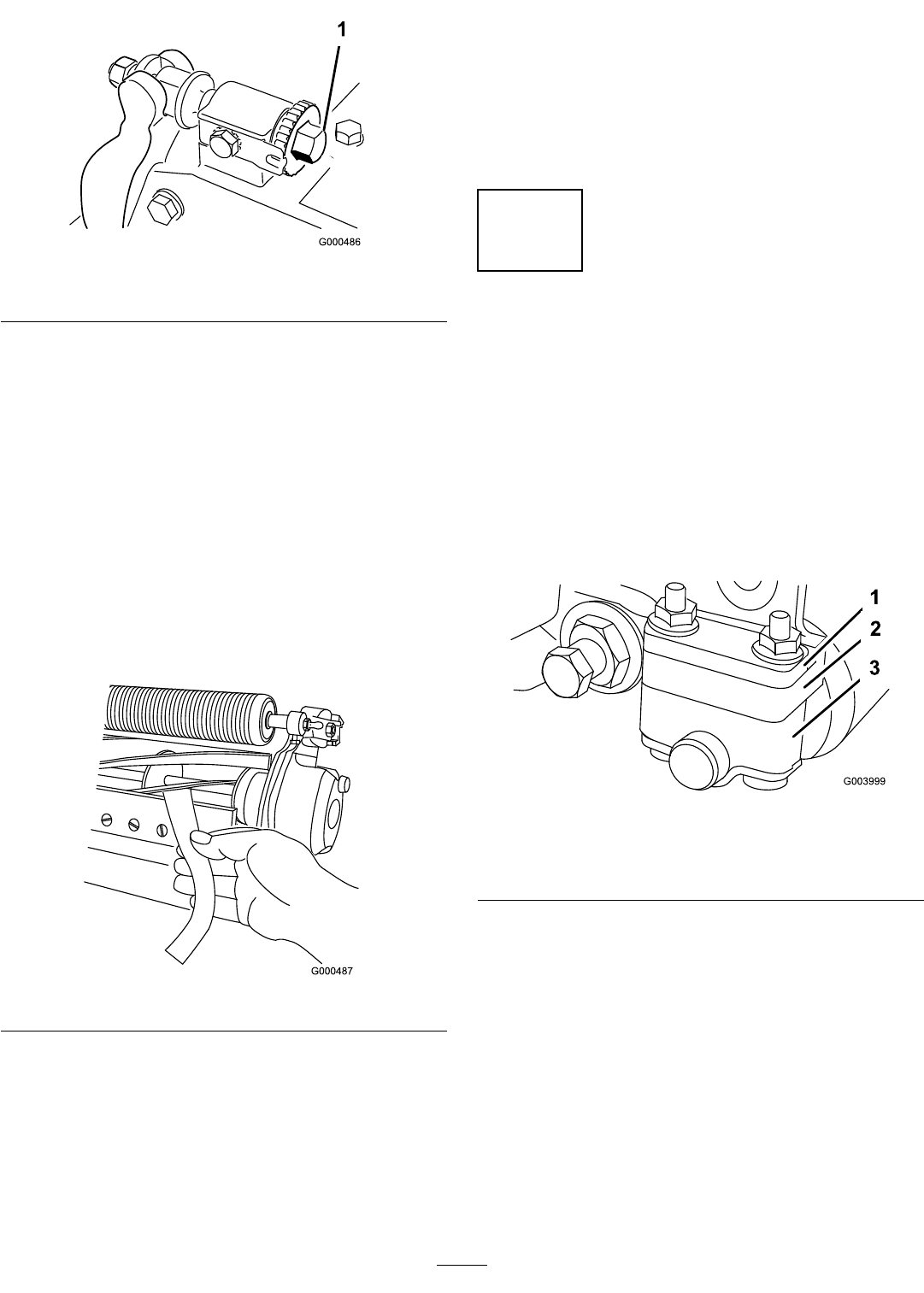 1

G000486

G000487

1
2
3

G003999