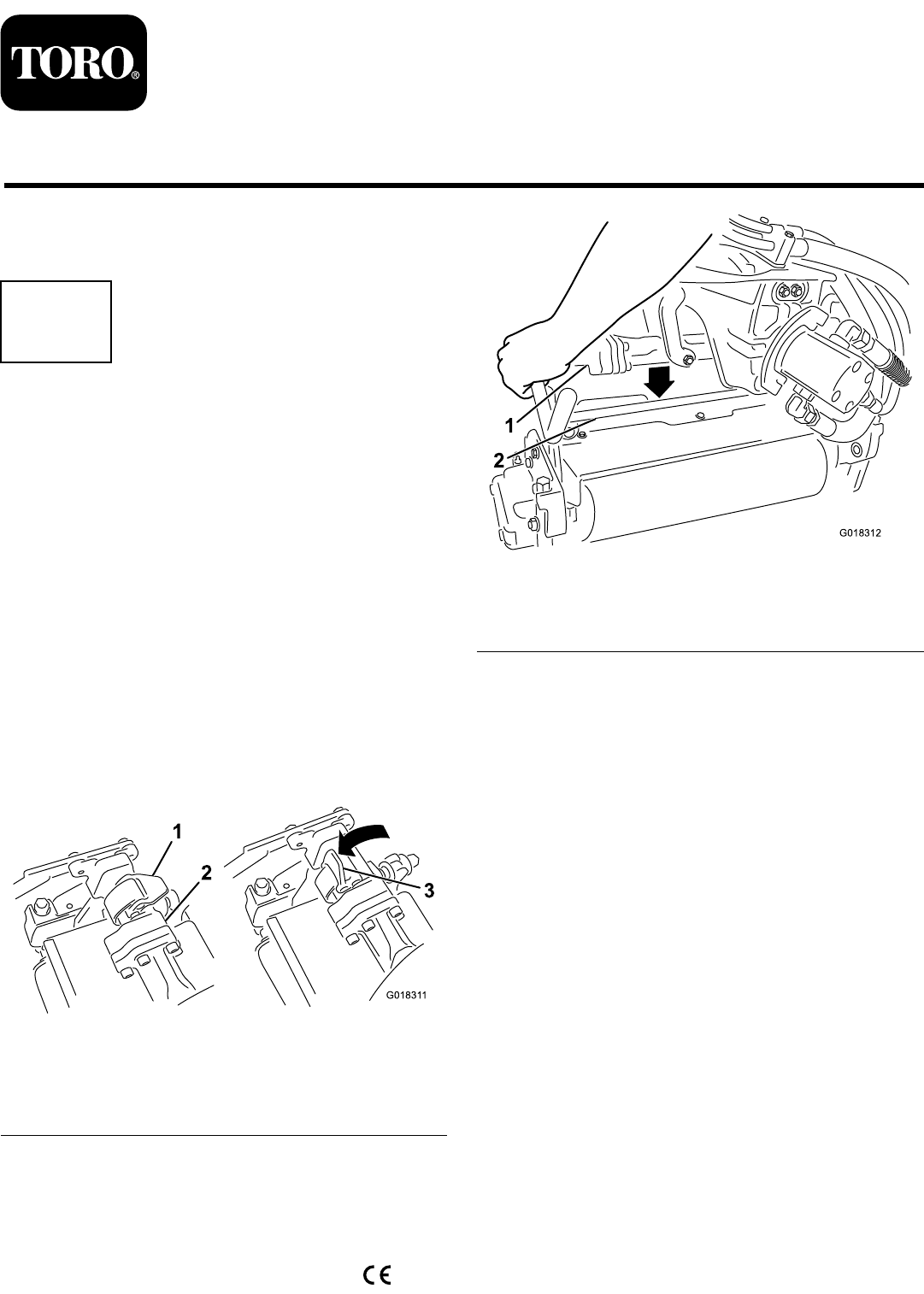 TORO®

1
2
G018312

1
2
3
G018311

CE