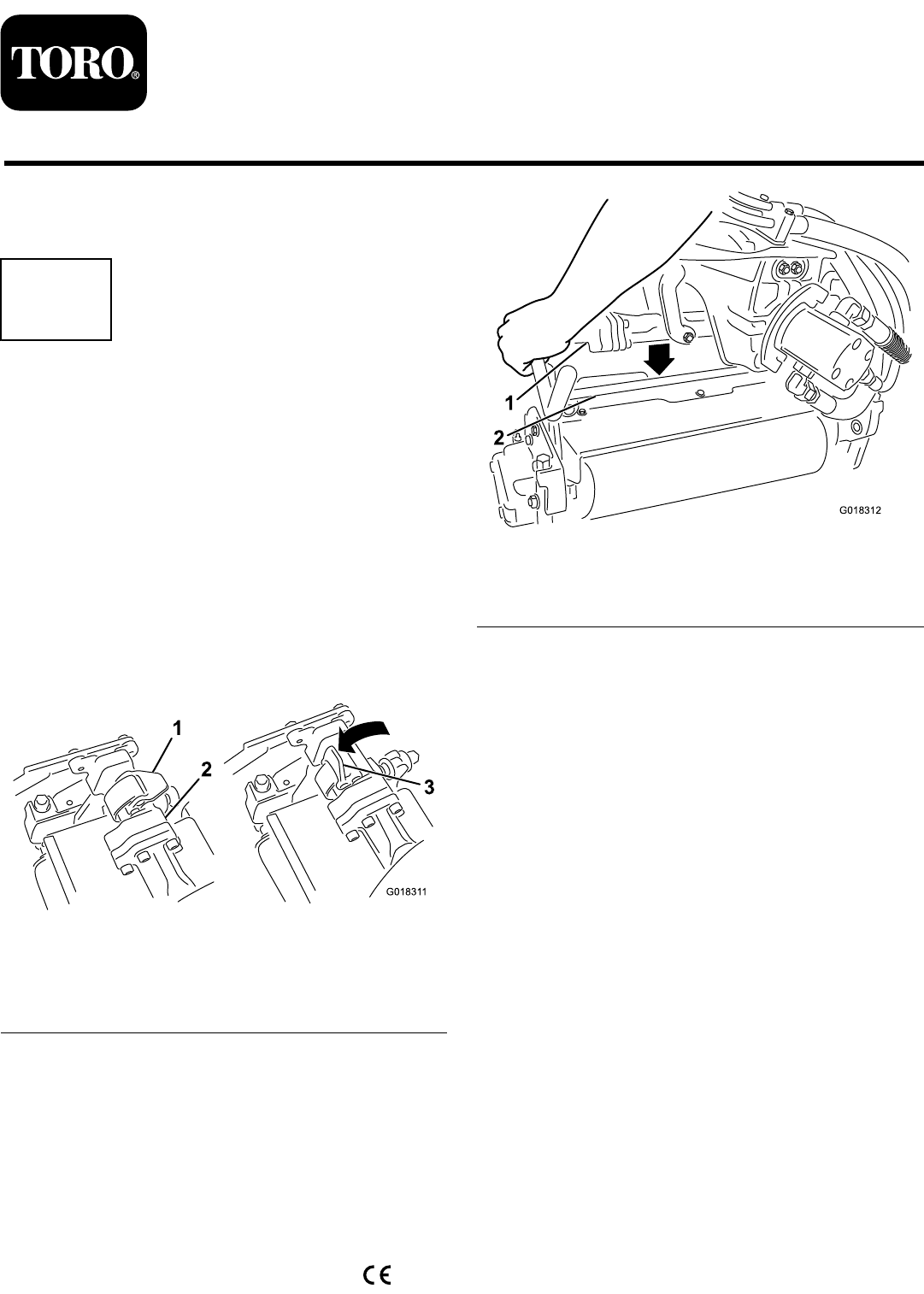 TORO®

1
2
G018312

1
2
3
G018311

CE