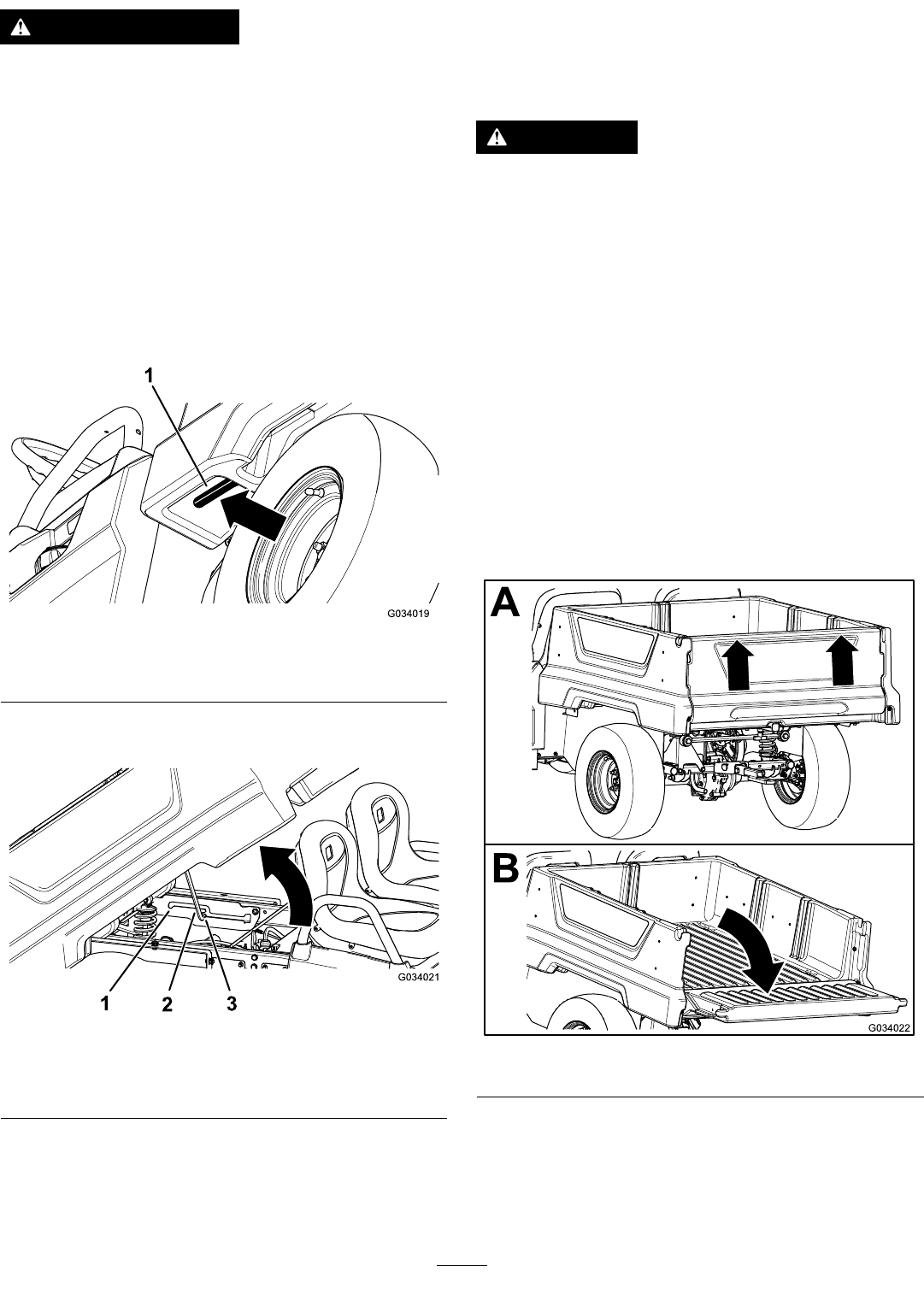 1

G034019

G034021

1 2 3

A

B

G034022