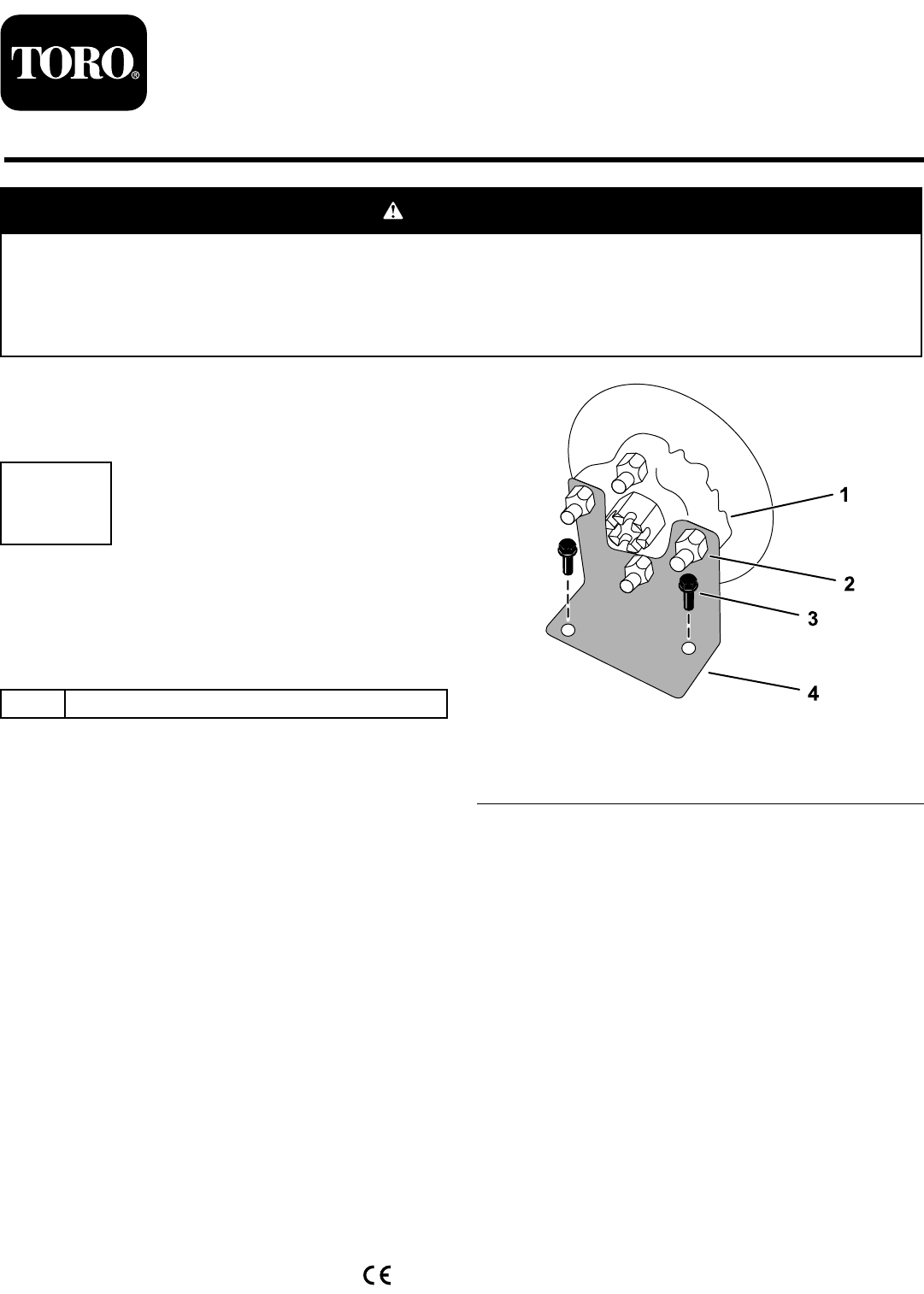 TORO®

1

2

3

4

CE