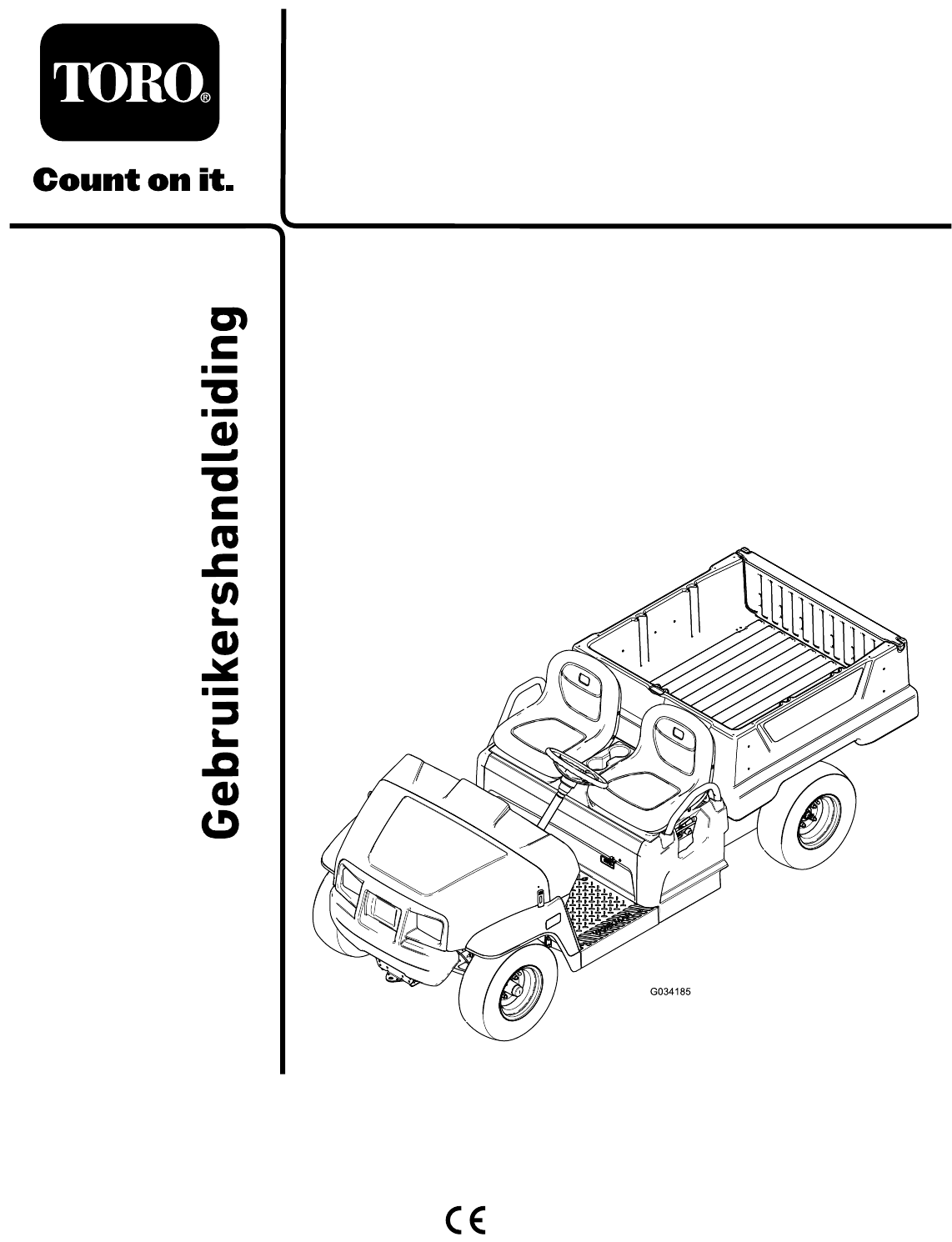 TORO®

Count on it.

Gebruikershandleiding

G034185

CE