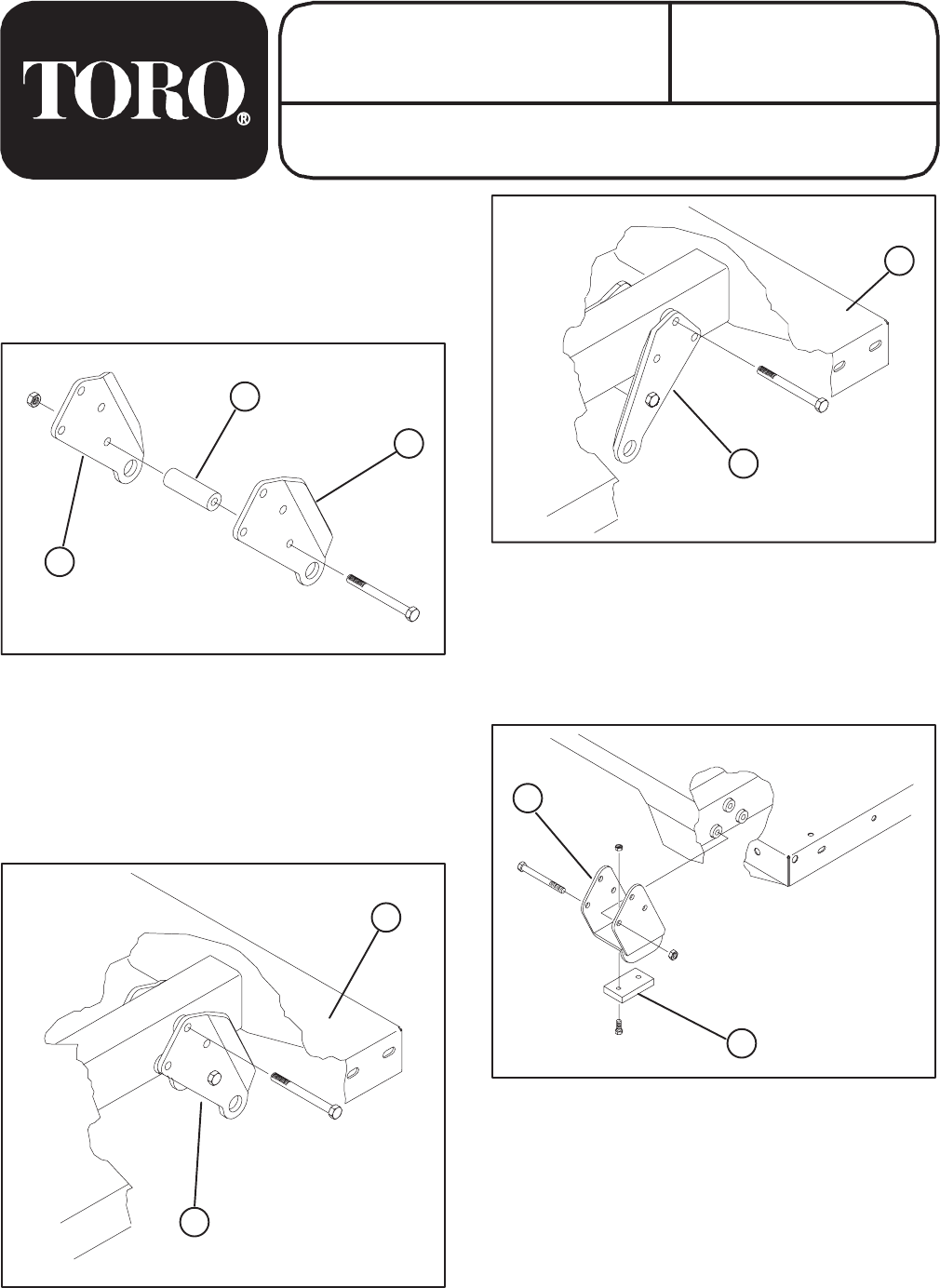 TORO®