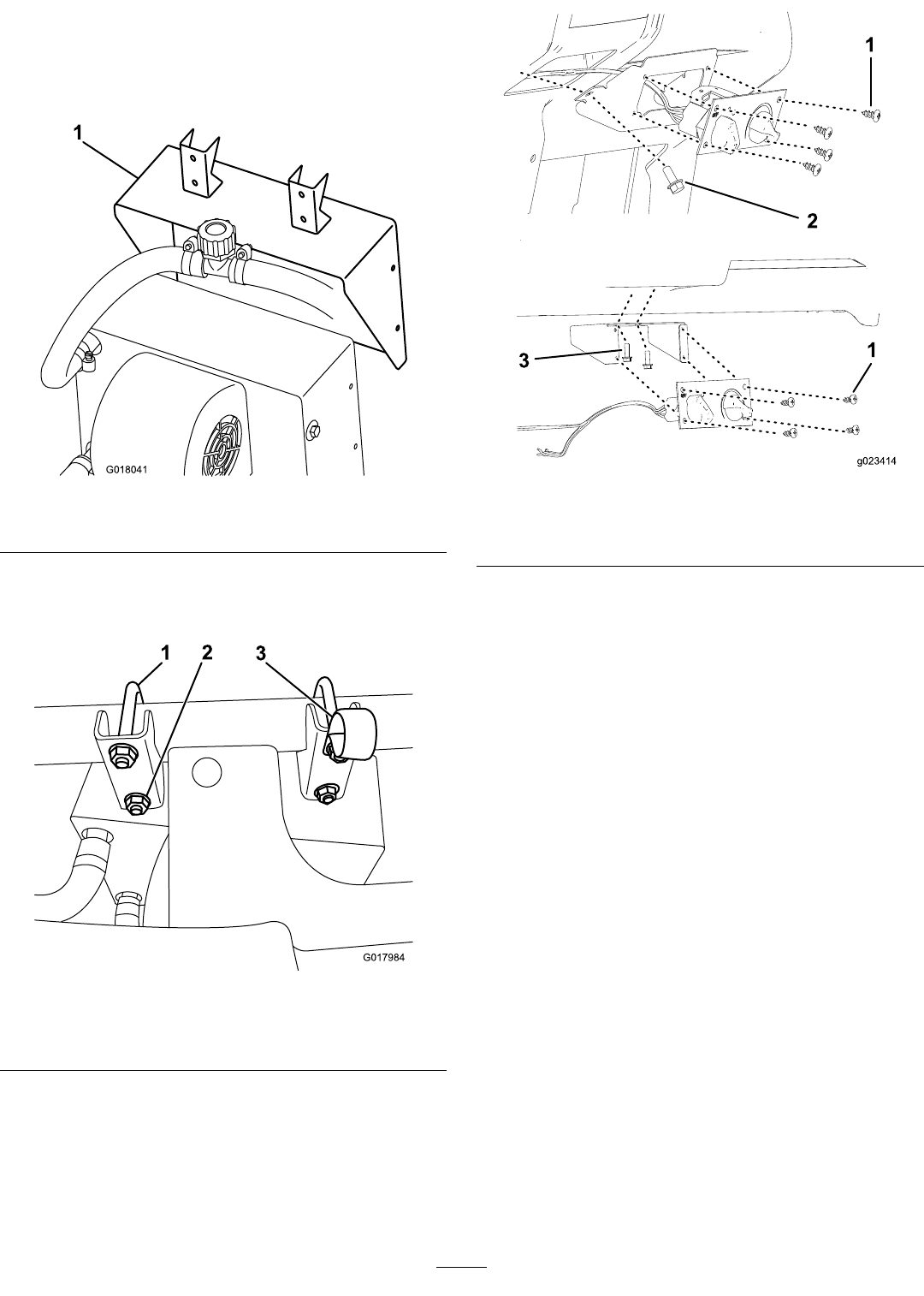 1

G018041

1 2 3

G017984

1

2

3

1

g023414