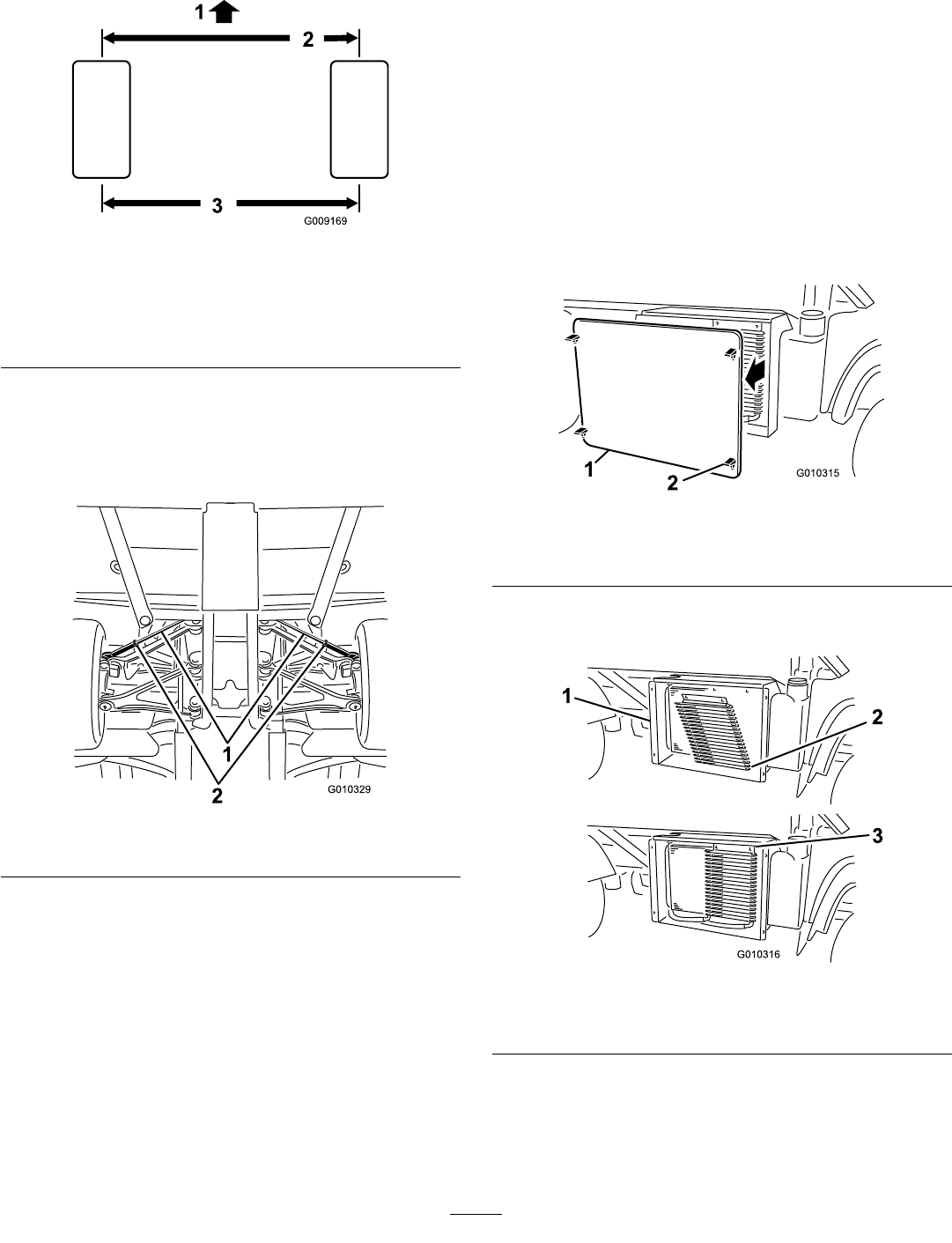 1
2
3
G009169

1
2
G010329

1
2
G010315

1
2
3
G010316