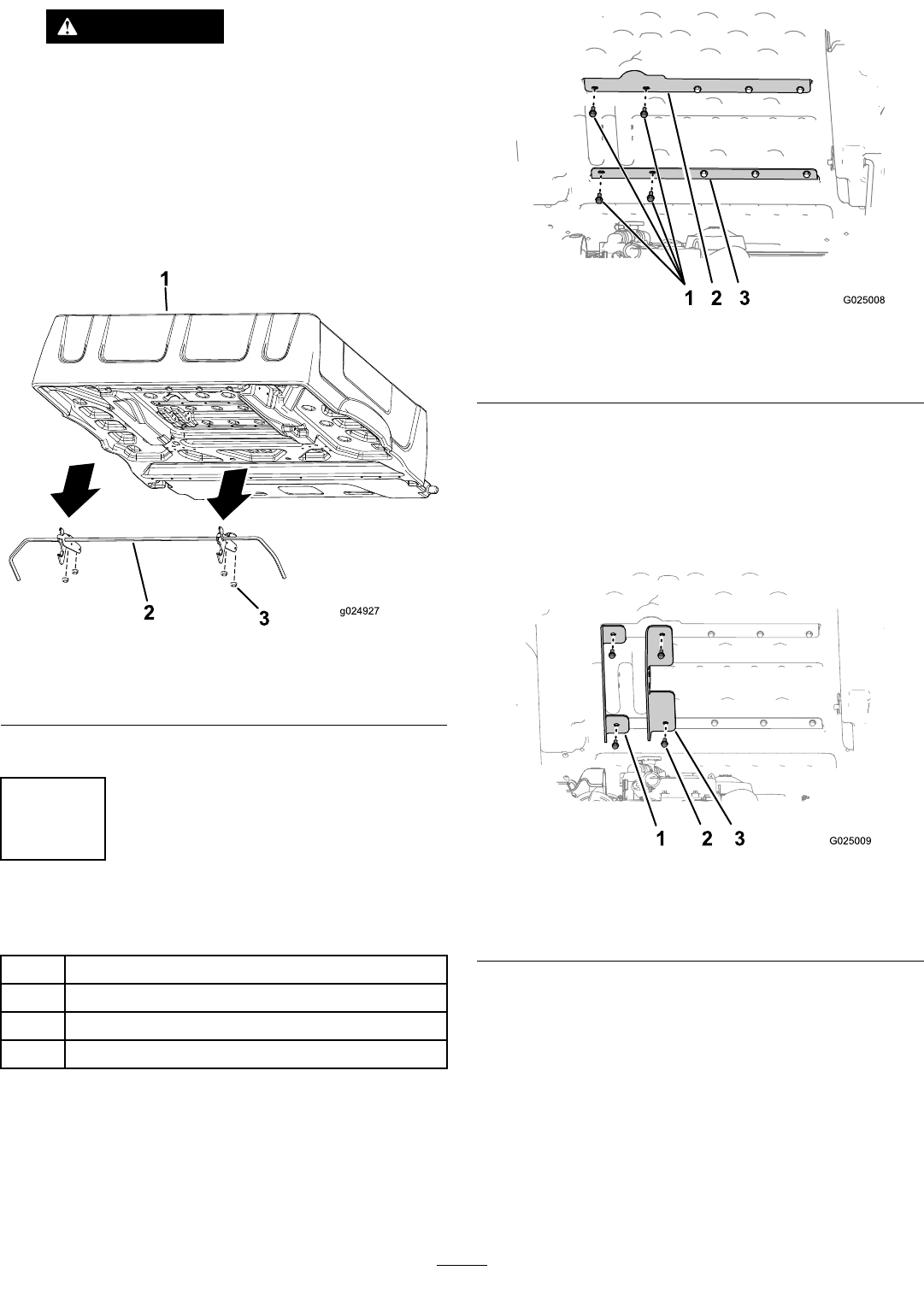 1

2

3

g024927

1 2 3

G025008

1 2 3

G025009