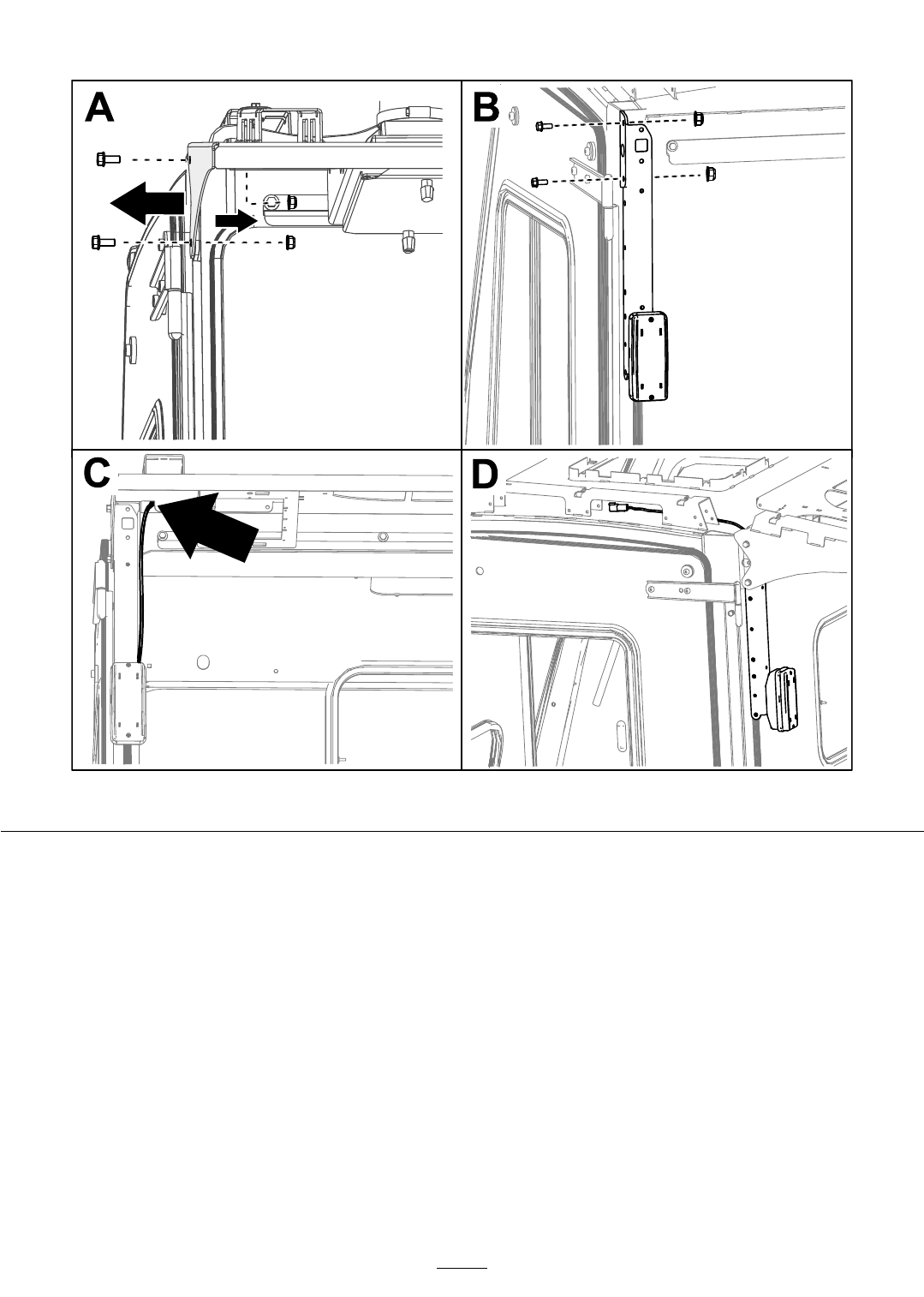 A

B

C

D