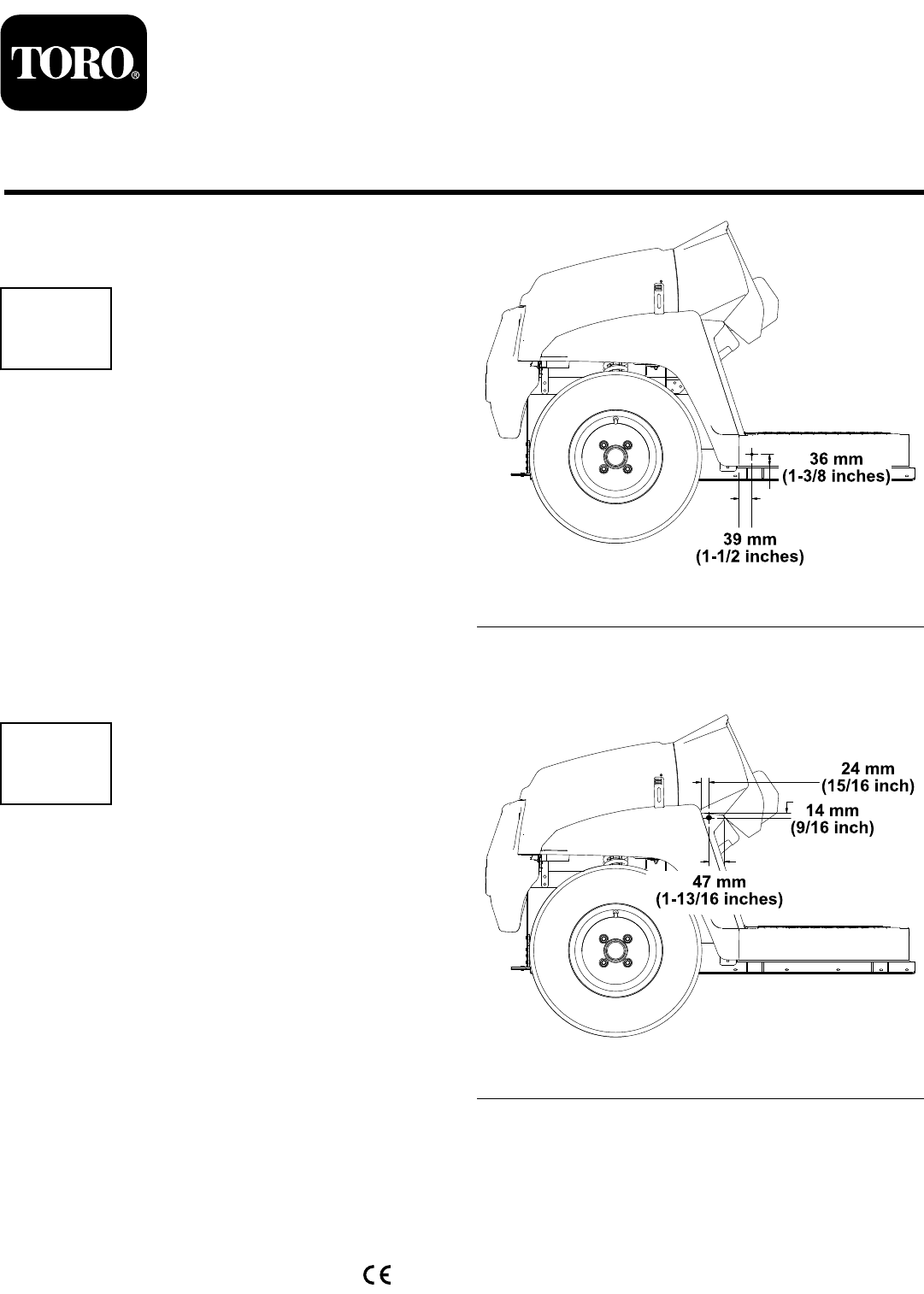 TORO®

36 mm
(1-3/8 inches)

39 mm
(1-1/2 inches)

24 mm
(15/16 inch)

14 mm
(9/16 inch)

47 mm
(1-13/16 inches)

CE