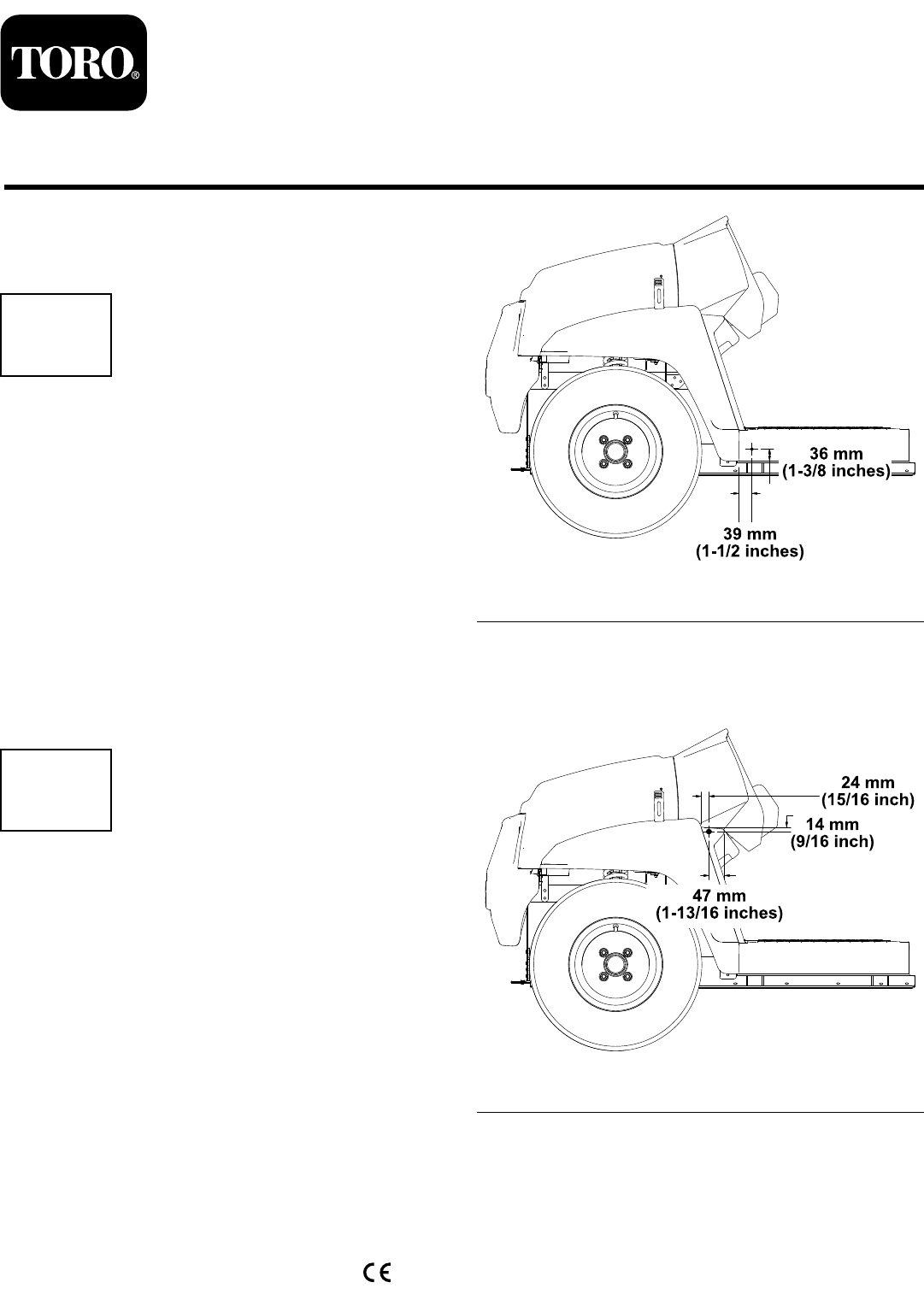 TORO®

36 mm
(1-3/8 inches)

39 mm
(1-1/2 inches)

24 mm
(15/16 inch)

14 mm
(9/16 inch)

47 mm
(1-13/16 inches)

CE