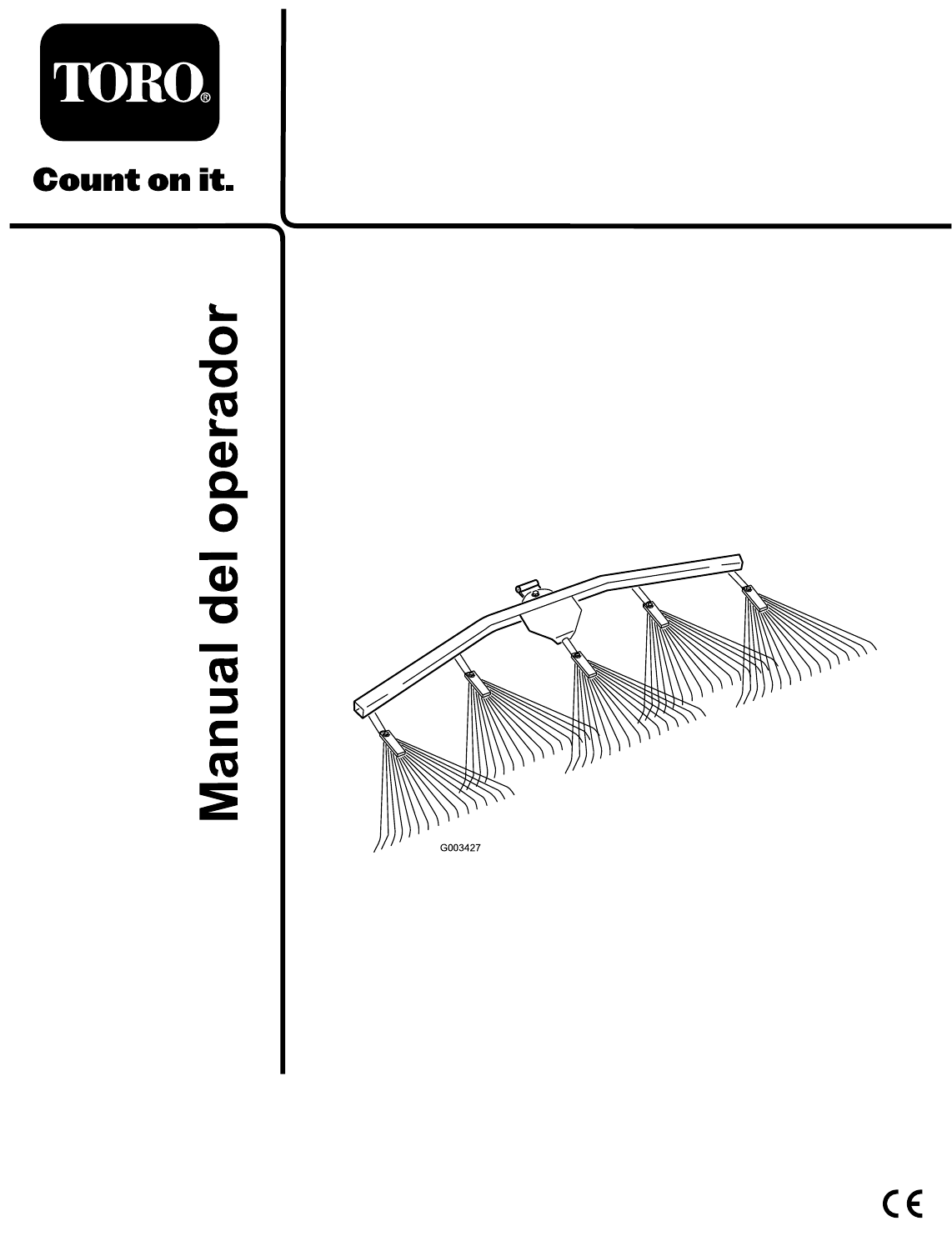 TORO®

Count on it.

Manual del operador

G003427

CE