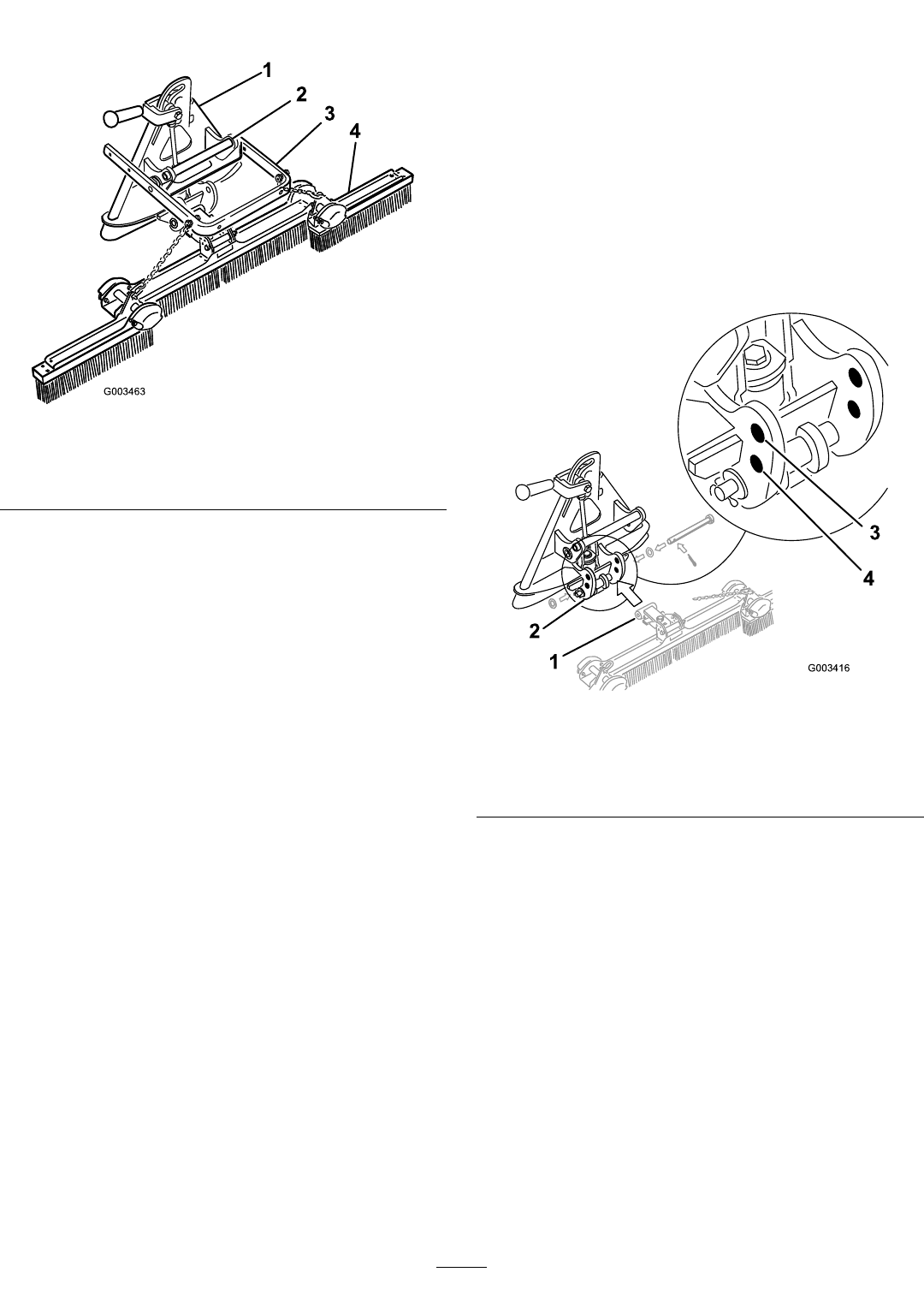 1
2
3
4
G003463

3
4
2
1
G003416