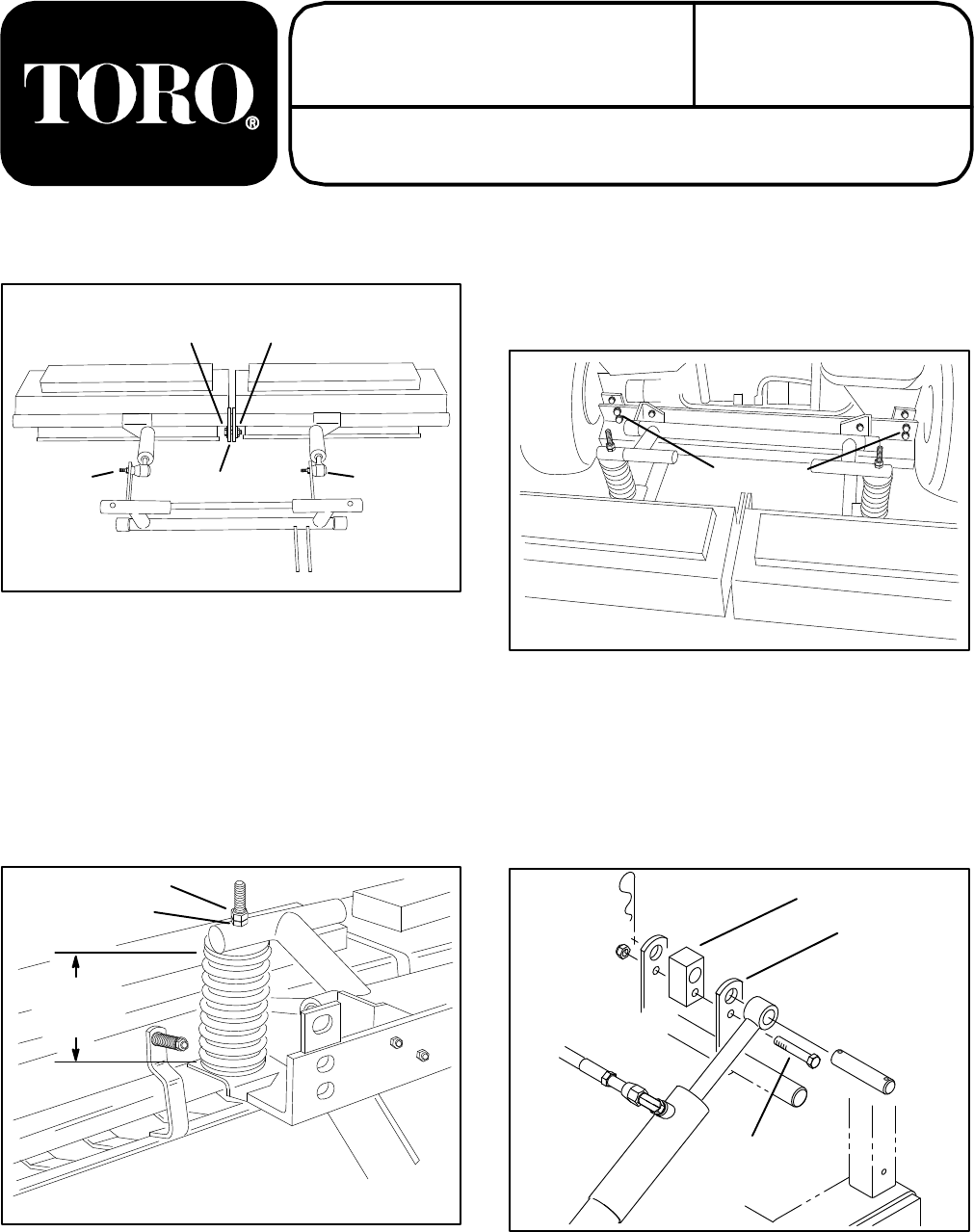 TORO®