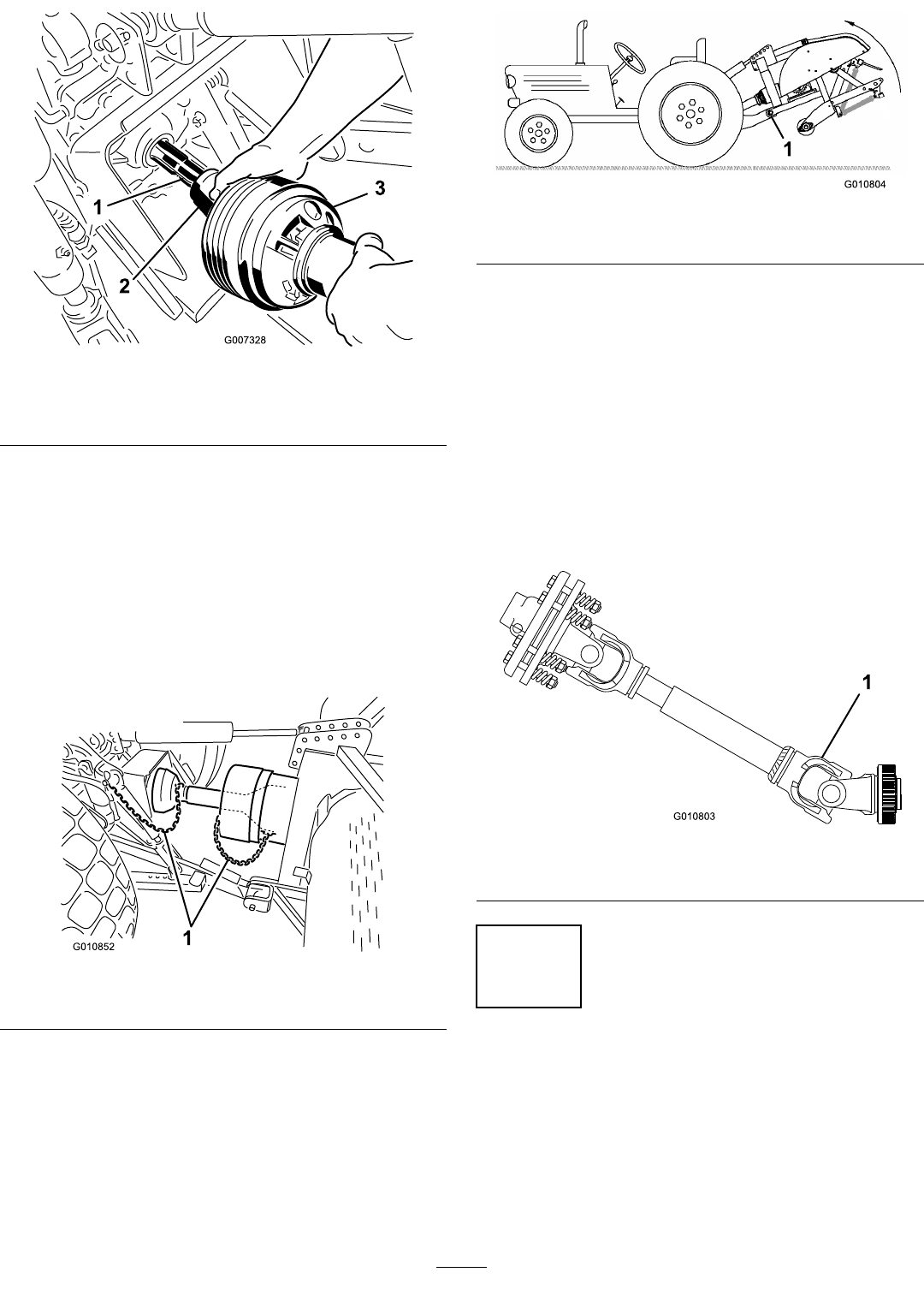 1
2
3
G007328

1
G010852

1
G010804

1
G010803