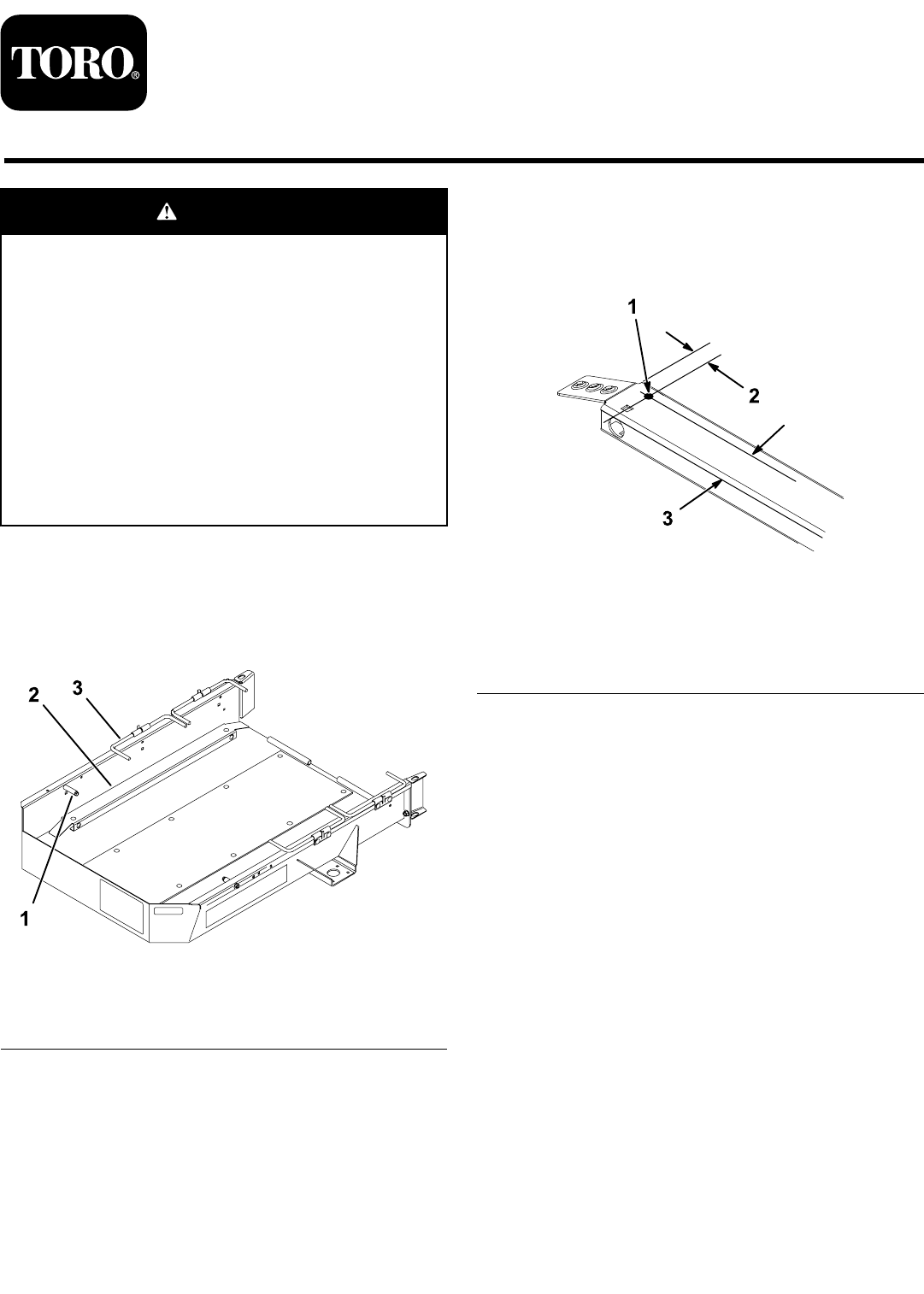 TORO®

1

2

3

2

3

1