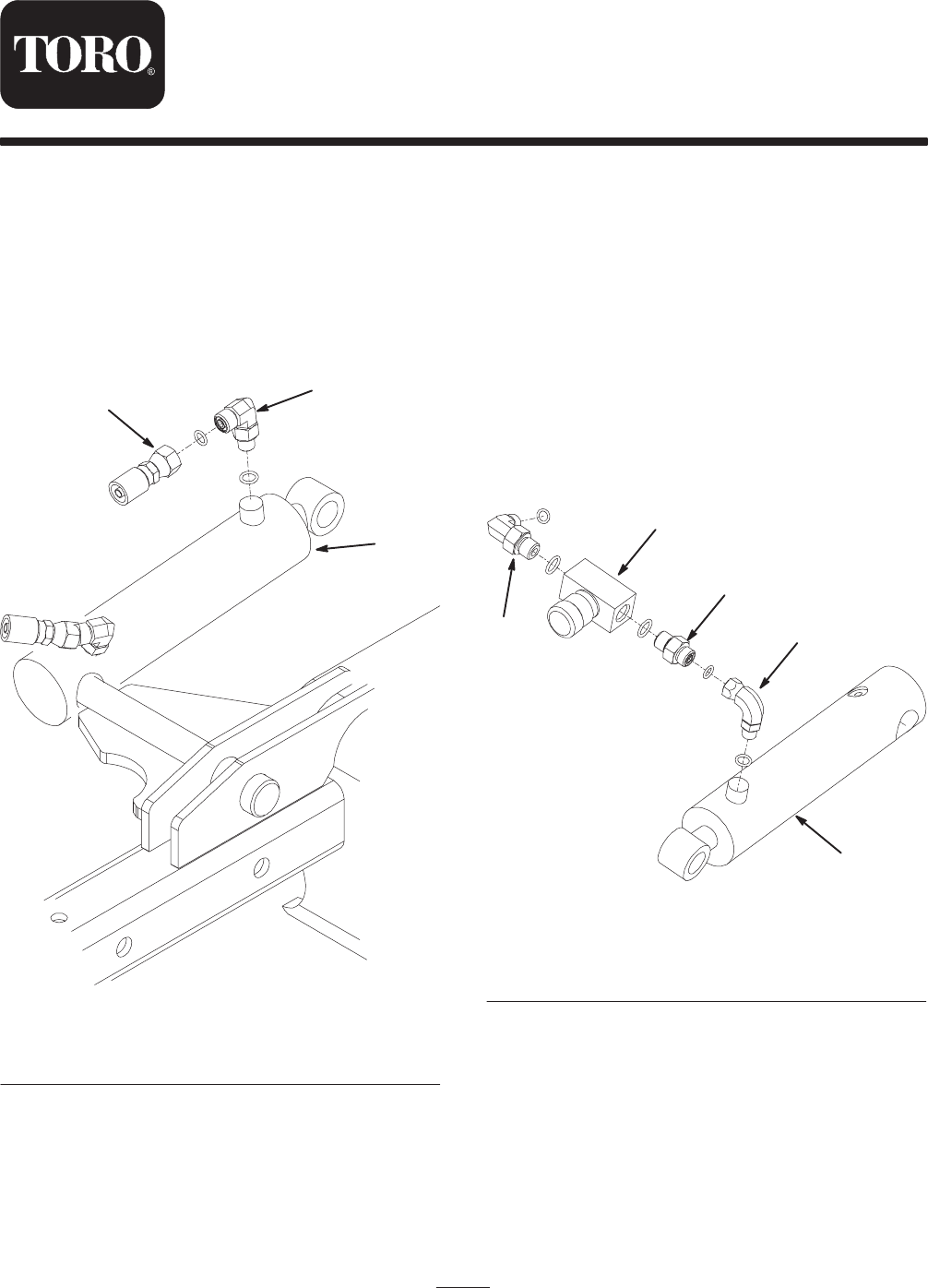 TORO®