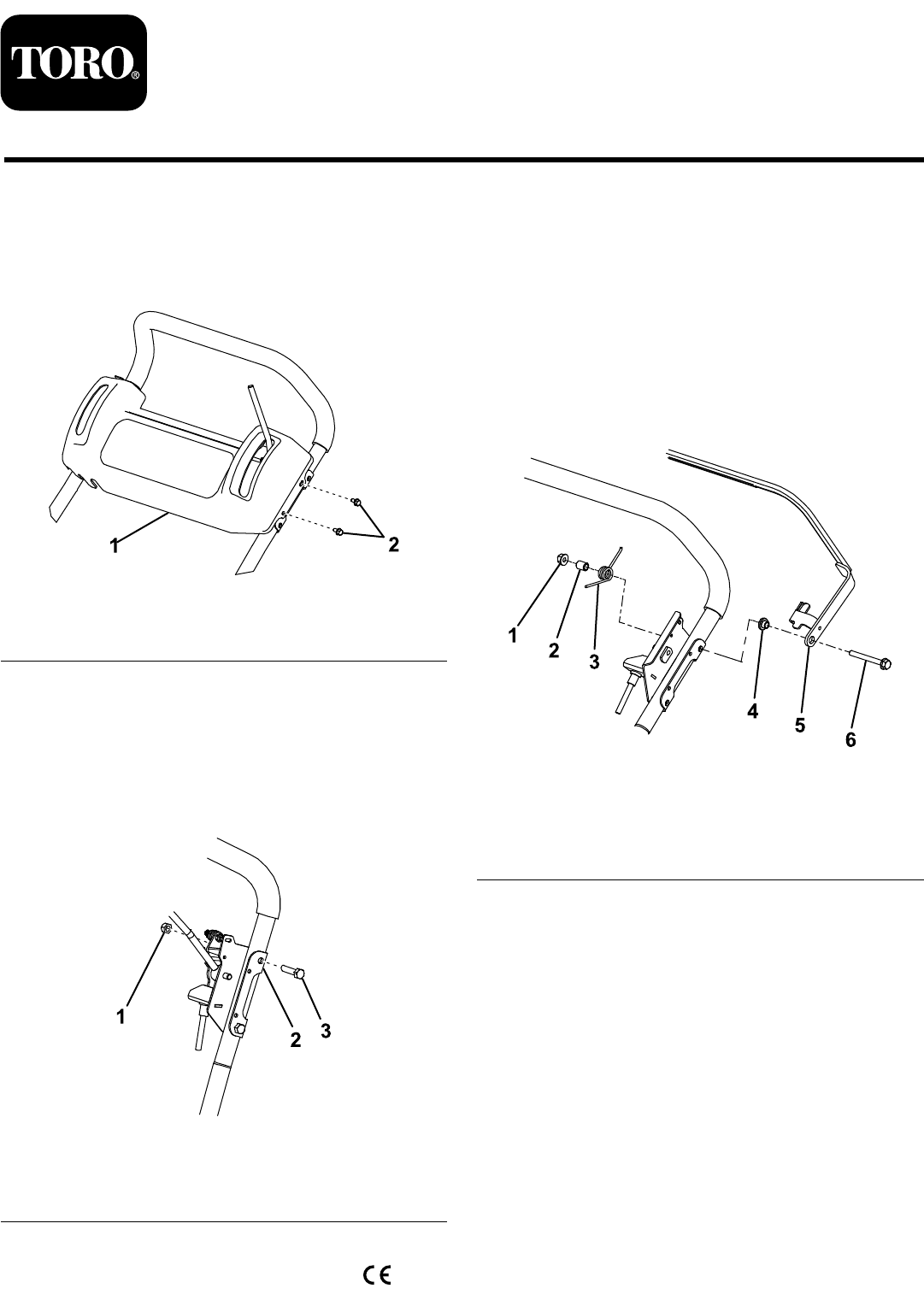 TORO®

1
2

1
2
3

1
2
3
4
5
6

CE