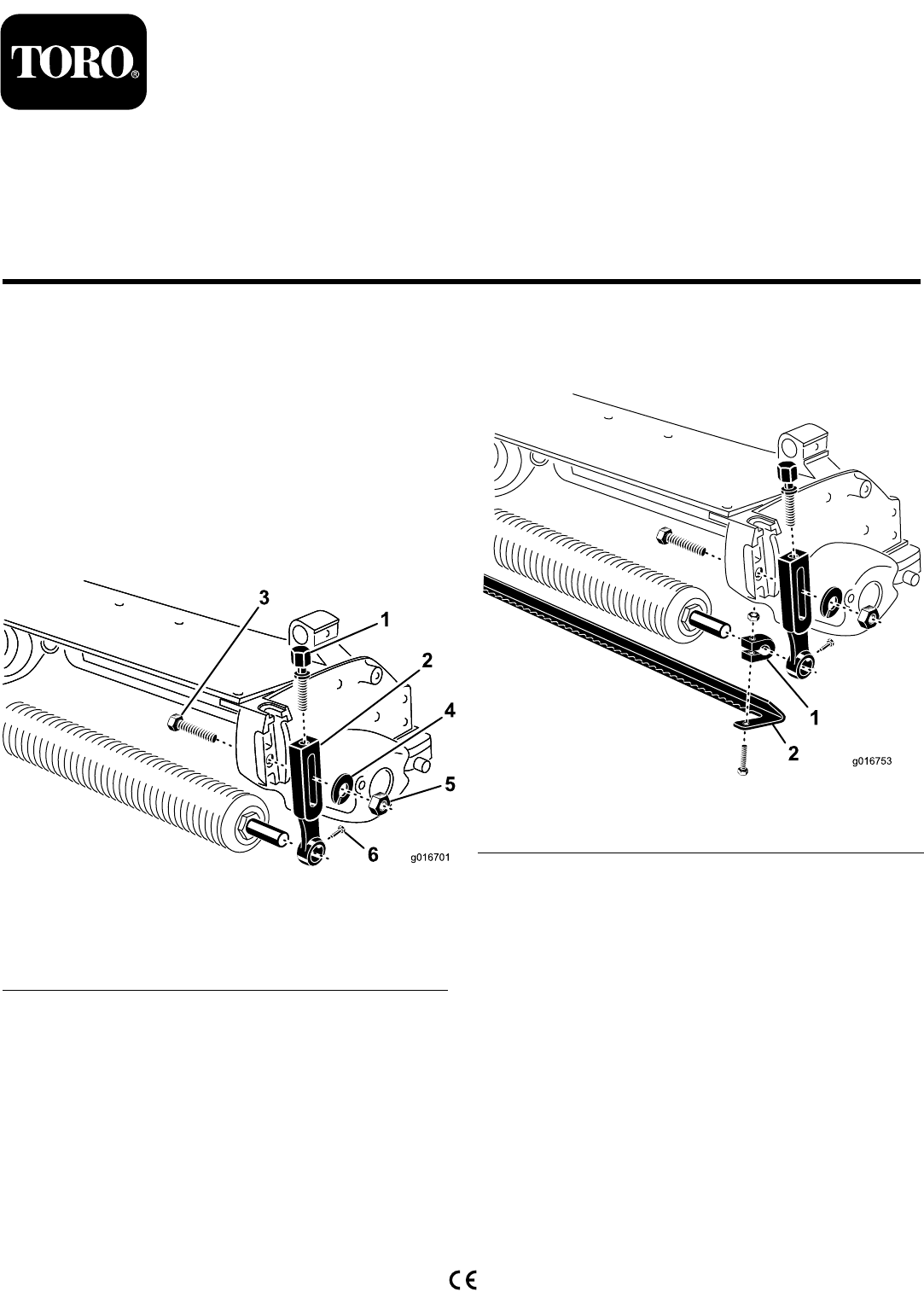 TORO®

3

1

2

4

5

6

g016701

1

2

g016753

CE