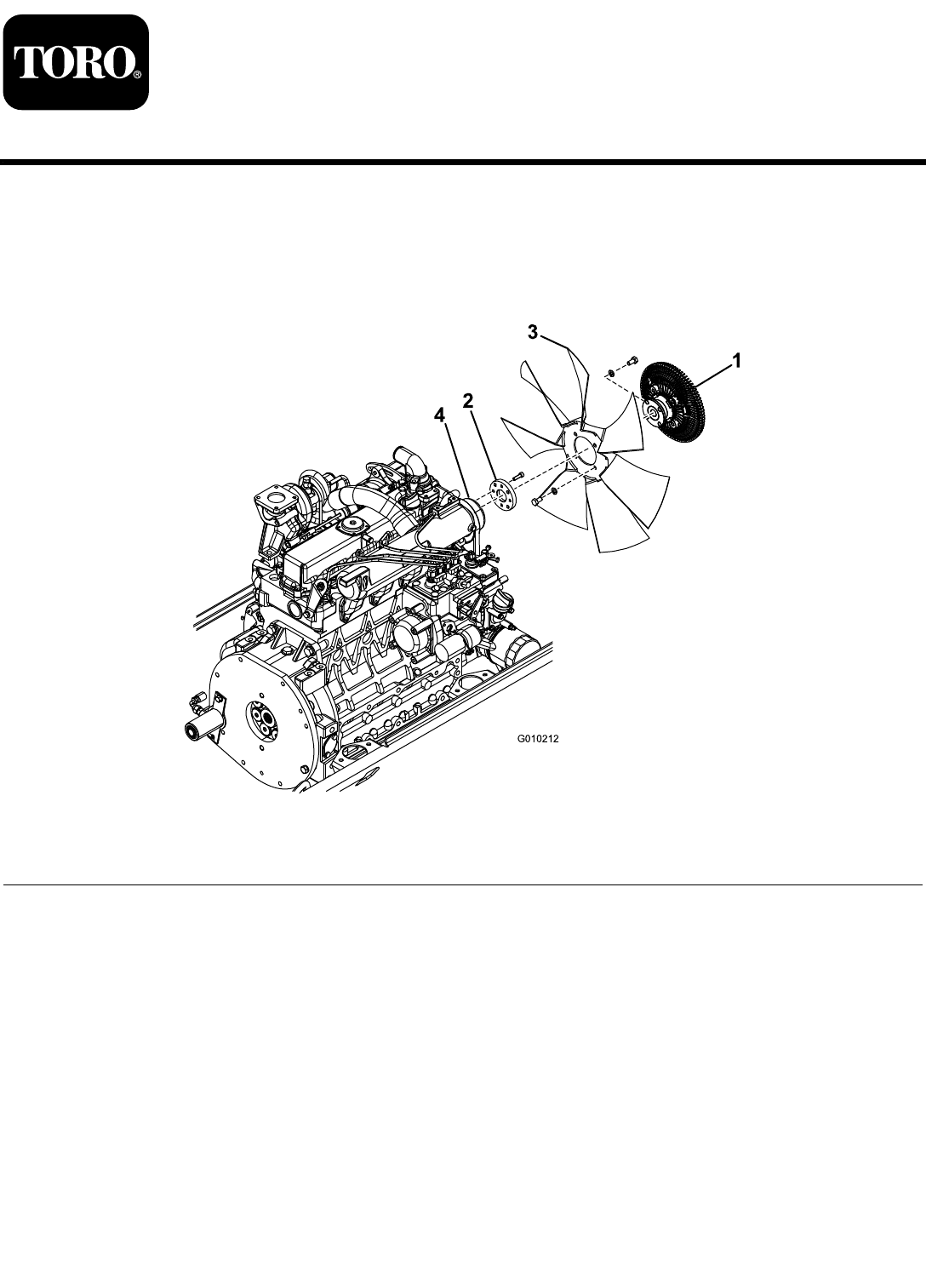 TORO®

3
1
2
4

G010212