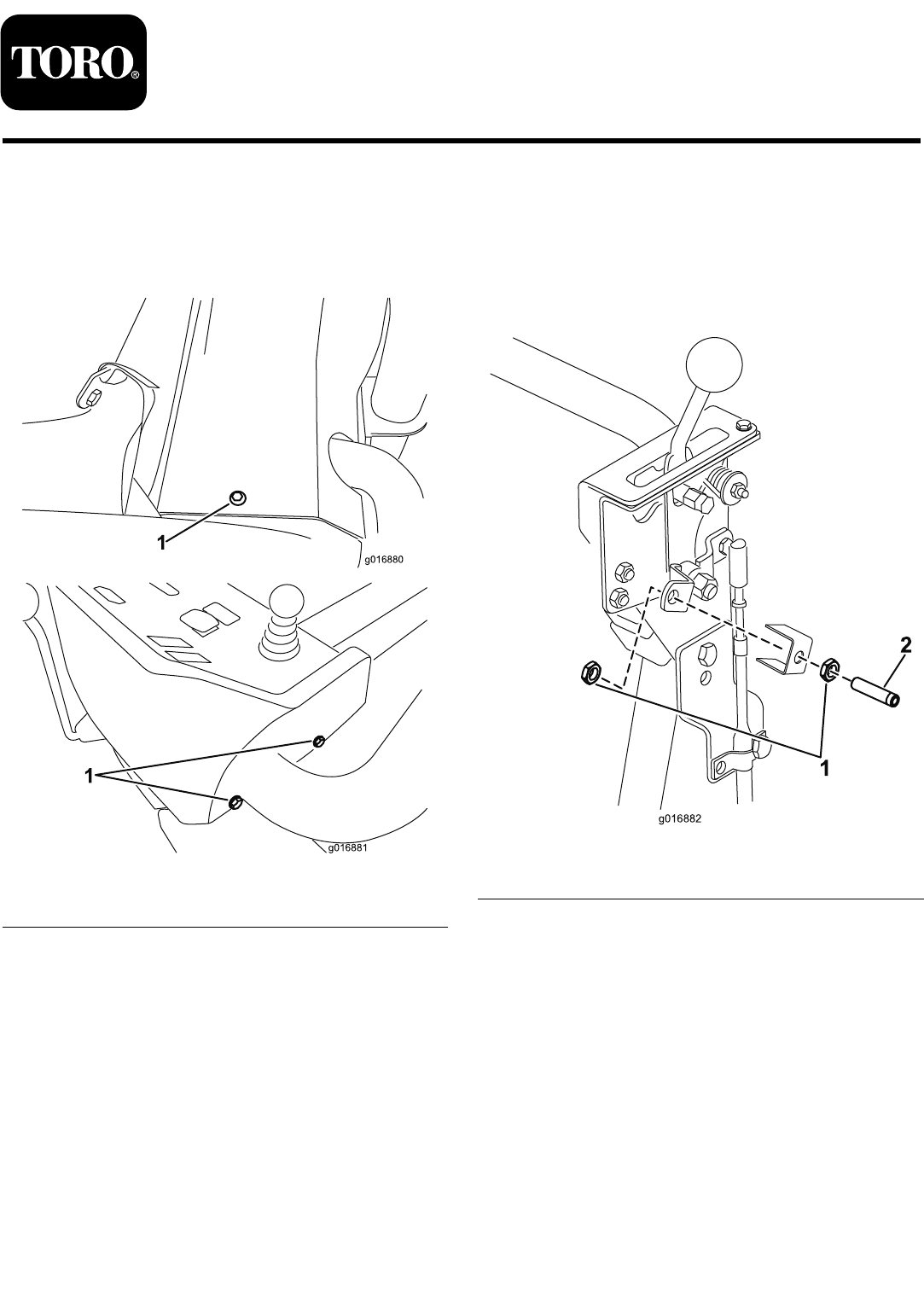 TORO®

1

g016880

1

g016881

2

1

g016882