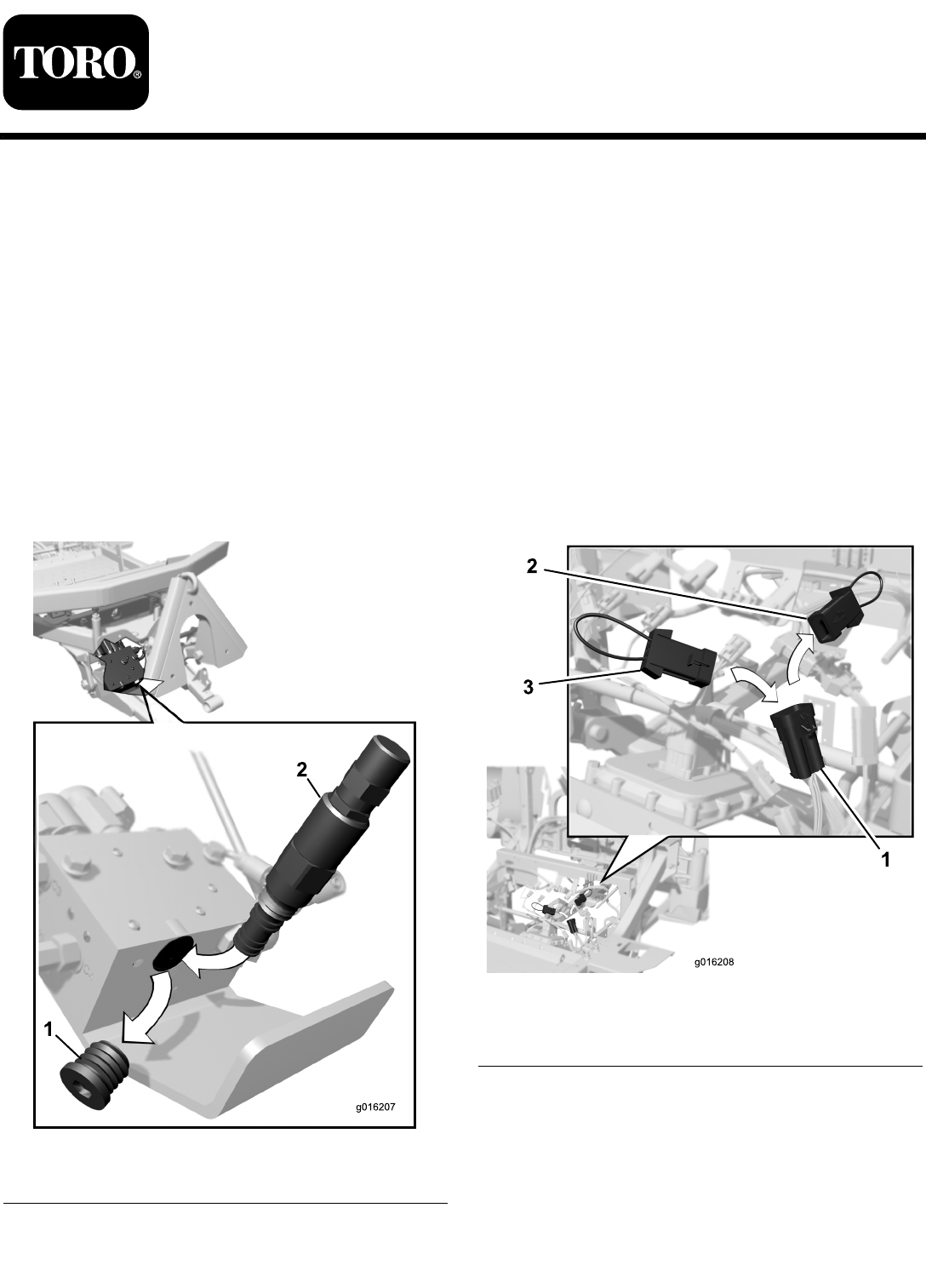 TORO®

2

1

g016207

2

3

1

g016208