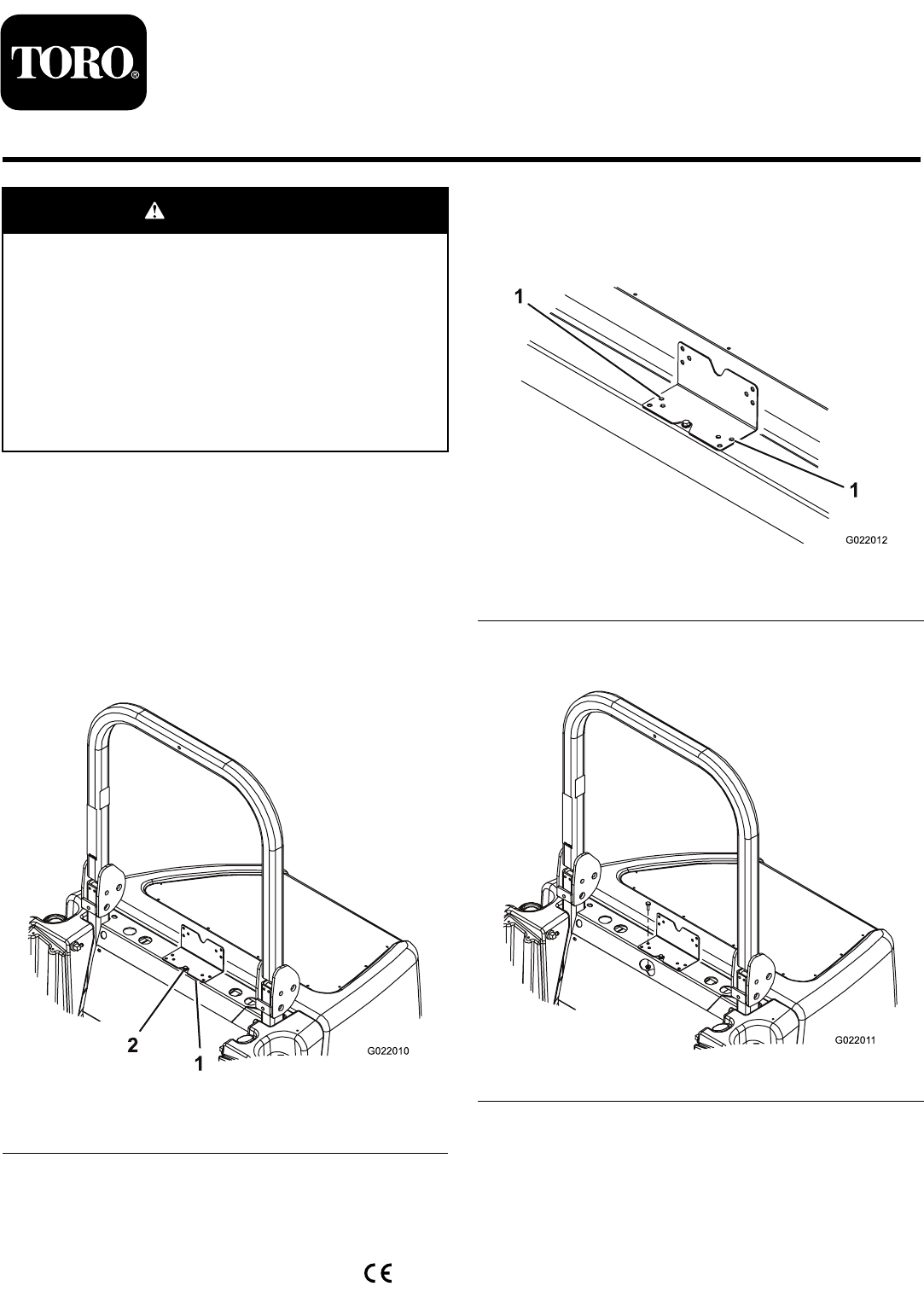 TORO®

1

1

G022012

2

1

G022010

G022011

CE